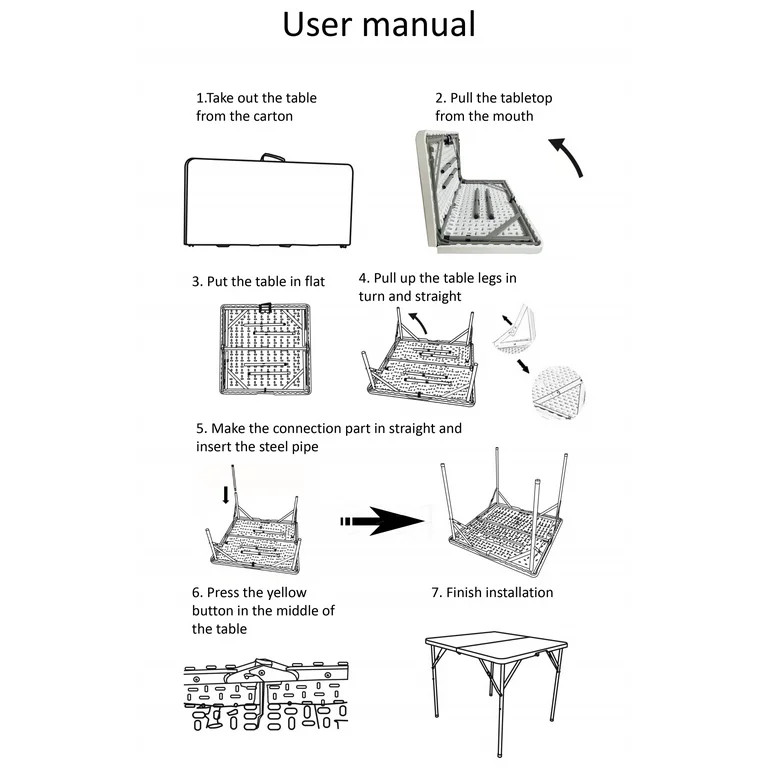 User manual

1.Take out the table from the carton

2. Pull the tabletop from the mouth

3. Put the table in flat

4. Pull up the table legs in turn and straight

5. Make the connection part in straight and insert the steel pipe

6. Press the yellow button in the middle of the table

7. Finish installation