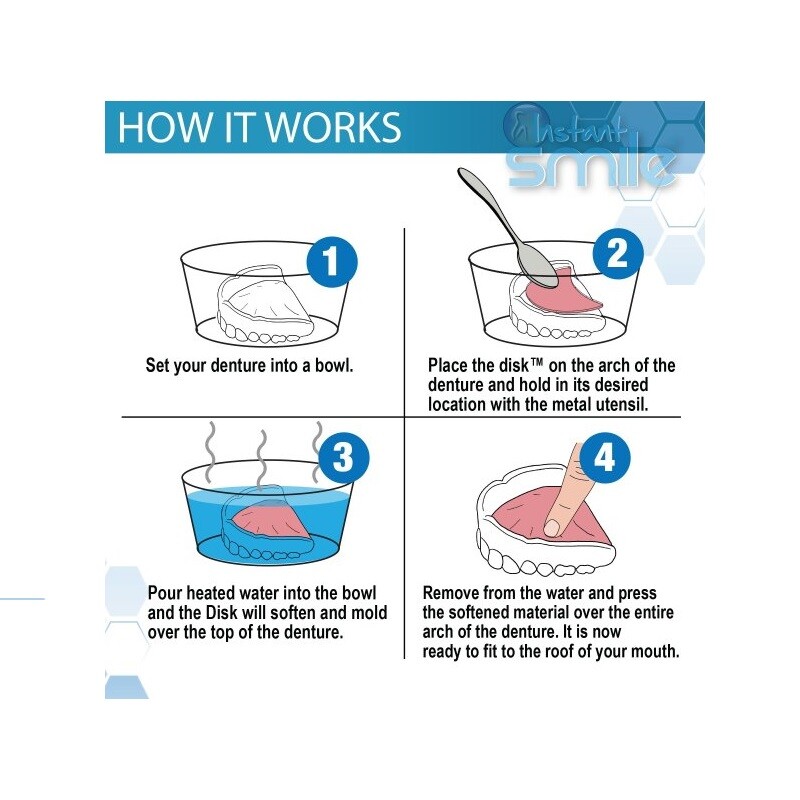 HOW IT WORKS

Instant smile

1

Set your denture into a bowl.

2

Place the disk™ on the arch of the denture and hold in its desired location with the metal utensil.

3

Pour heated water into the bowl and the Disk will soften and mold over the top of the denture.

4

Remove from the water and press the softened material over the entire arch of the denture. It is now ready to fit to the roof of your mouth.