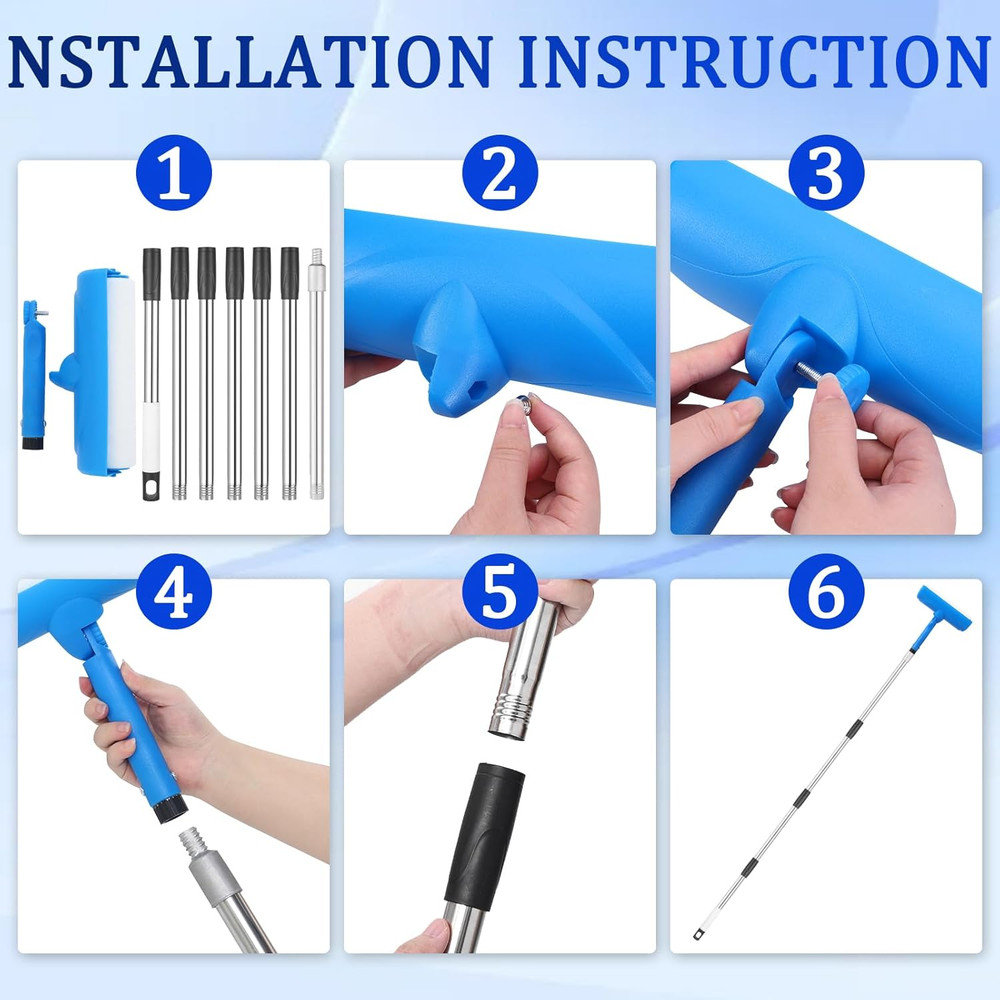 NSTALLATION INSTRUCTION

1

2

3

4

5

6