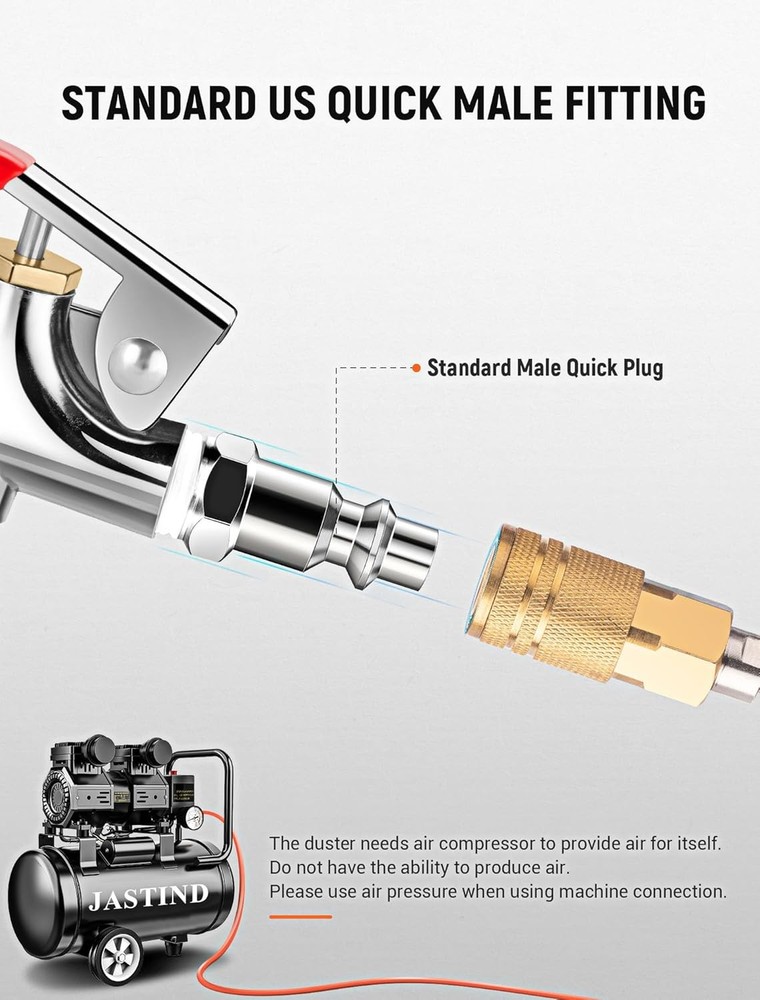 STANDARD US QUICK MALE FITTING

Standard Male Quick Plug

JASTIND

The duster needs air compressor to provide air for itself. Do not have the ability to produce air. Please use air pressure when using machine connection.