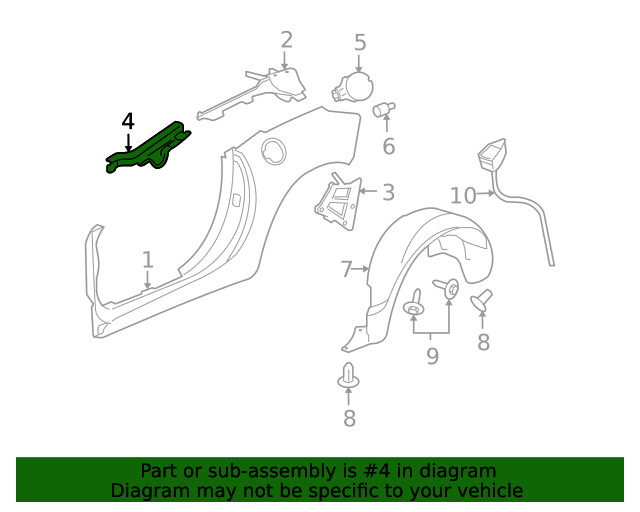 2
5
4
6
3
10
1
7
9
8
8

Part or sub-assembly is #4 in diagram
Diagram may not be specific to your vehicle