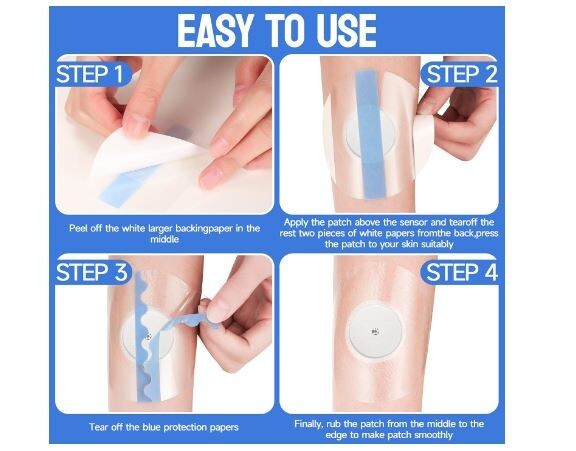 EASY TO USE

STEP 1

Peel off the white larger backingpaper in the middle

STEP 2

Apply the patch above the sensor and tearoff the rest two pieces of white papers fromthe back,press the patch to your skin suitably

STEP 3

Tear off the blue protection papers

STEP 4

Finally, rub the patch from the middle to the edge to make patch smoothly