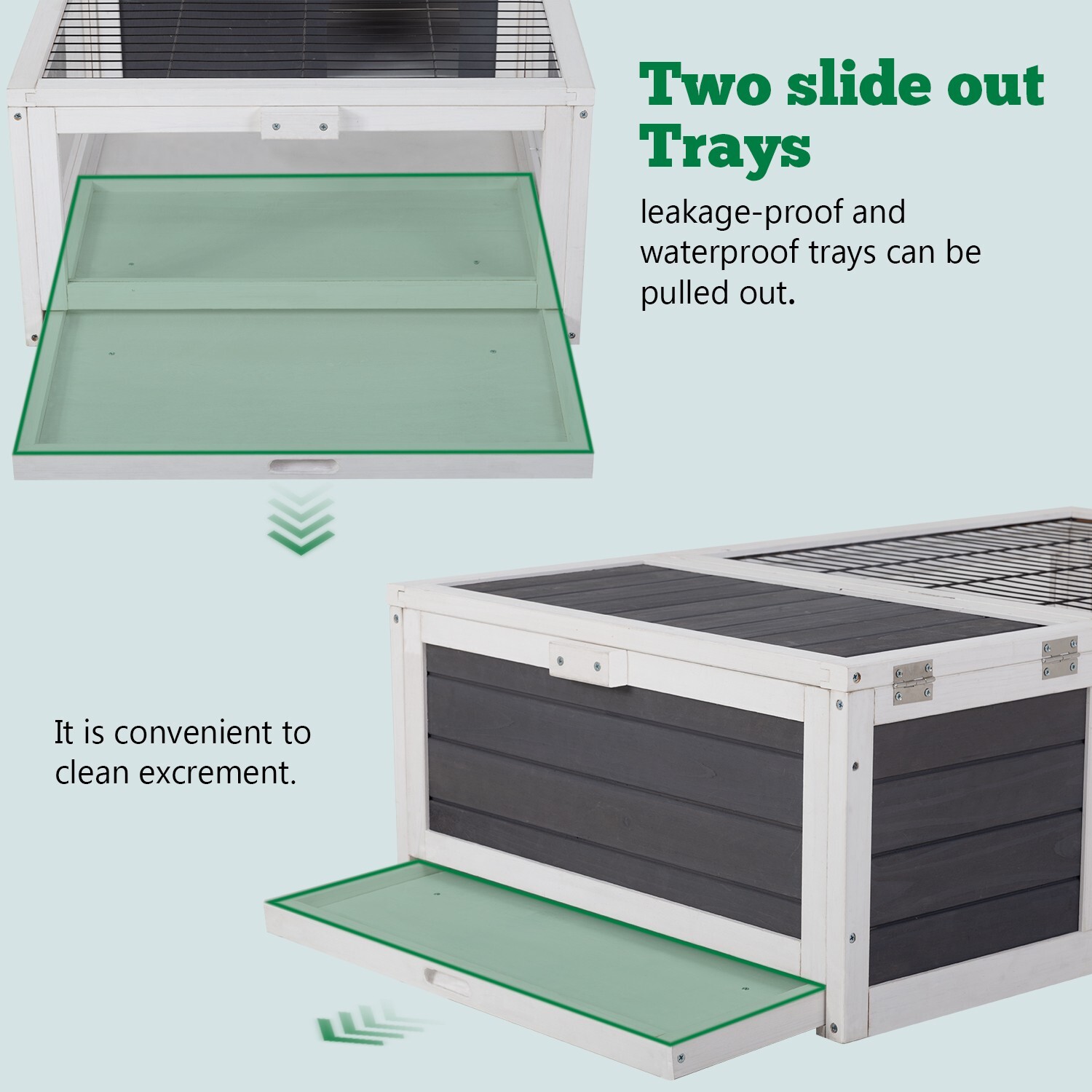 Two slide out Trays

leakage-proof and waterproof trays can be pulled out.

It is convenient to clean excrement.