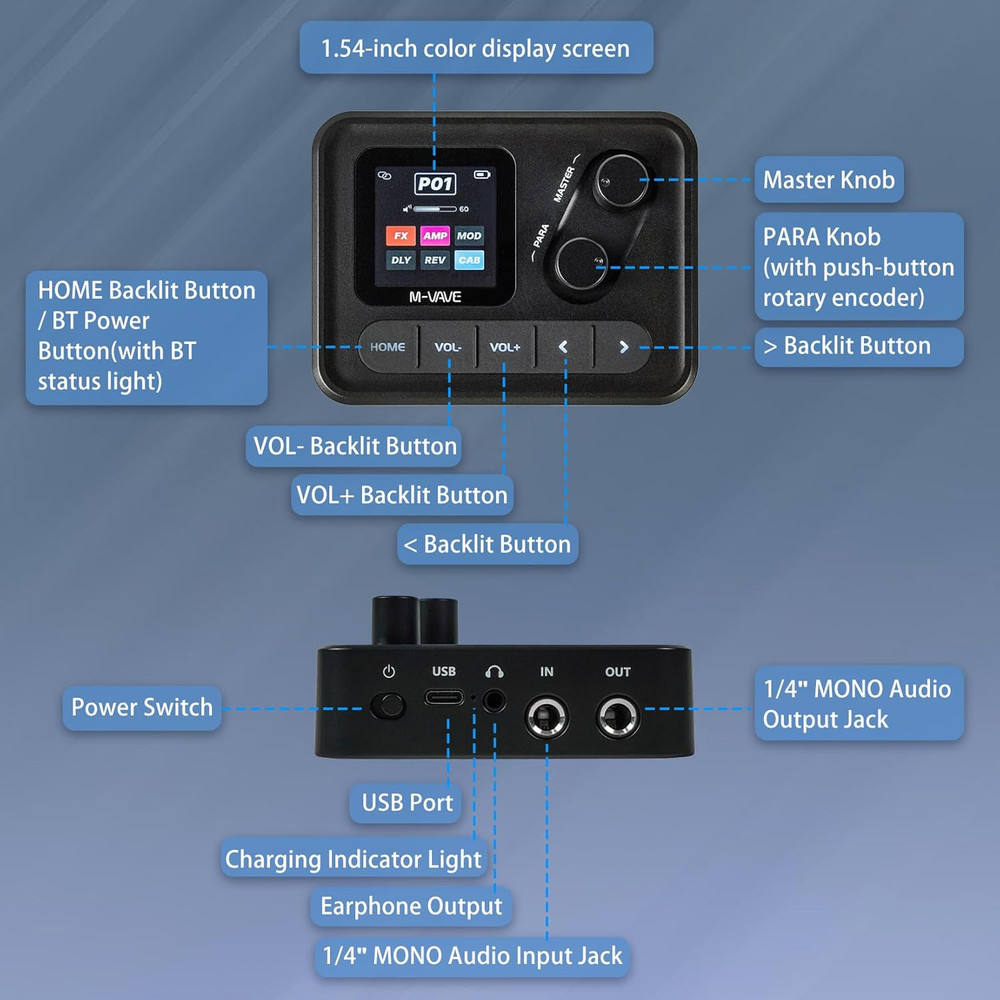 1.54-inch color display screen

P01

60

FX AMP MOD
DLY REV CAB

M-VAVE

MASTER
PARA

Master Knob

PARA Knob (with push-button rotary encoder)

HOME Backlit Button / BT Power Button(with BT status light)

HOME VOL- VOL+ < >

> Backlit Button

VOL- Backlit Button

VOL+ Backlit Button

< Backlit Button

USB IN OUT

Power Switch

1/4" MONO Audio Output Jack

USB Port

Charging Indicator Light

Earphone Output

1/4" MONO Audio Input Jack