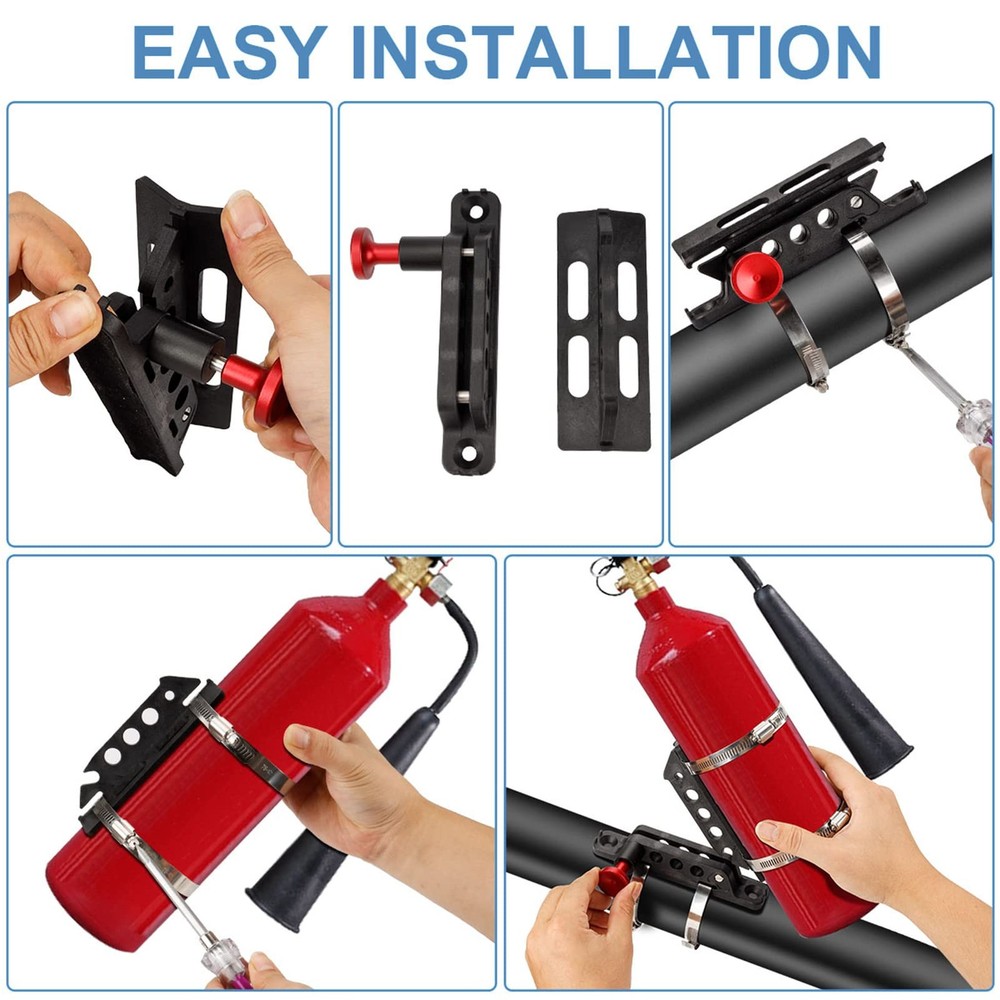 EASY INSTALLATION