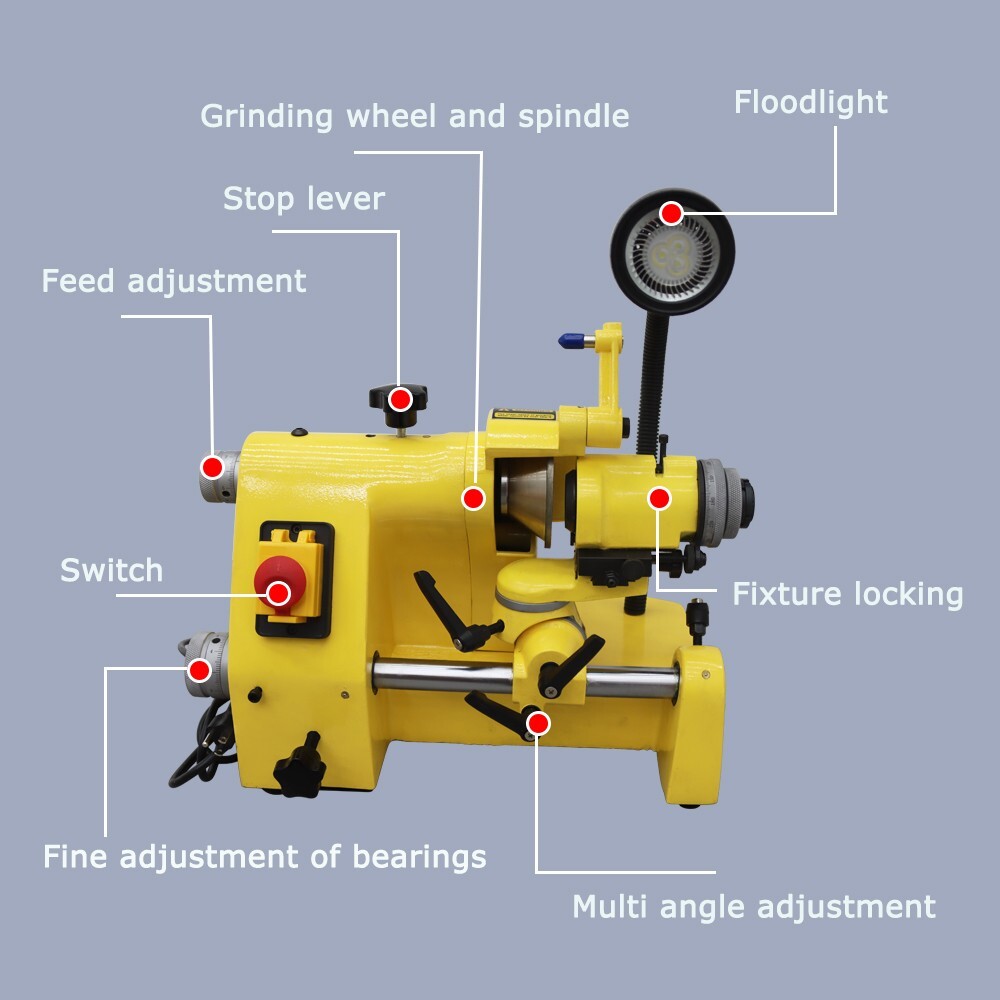 Grinding wheel and spindle

Floodlight

Stop lever

Feed adjustment

Switch

Fixture locking

Fine adjustment of bearings

Multi angle adjustment