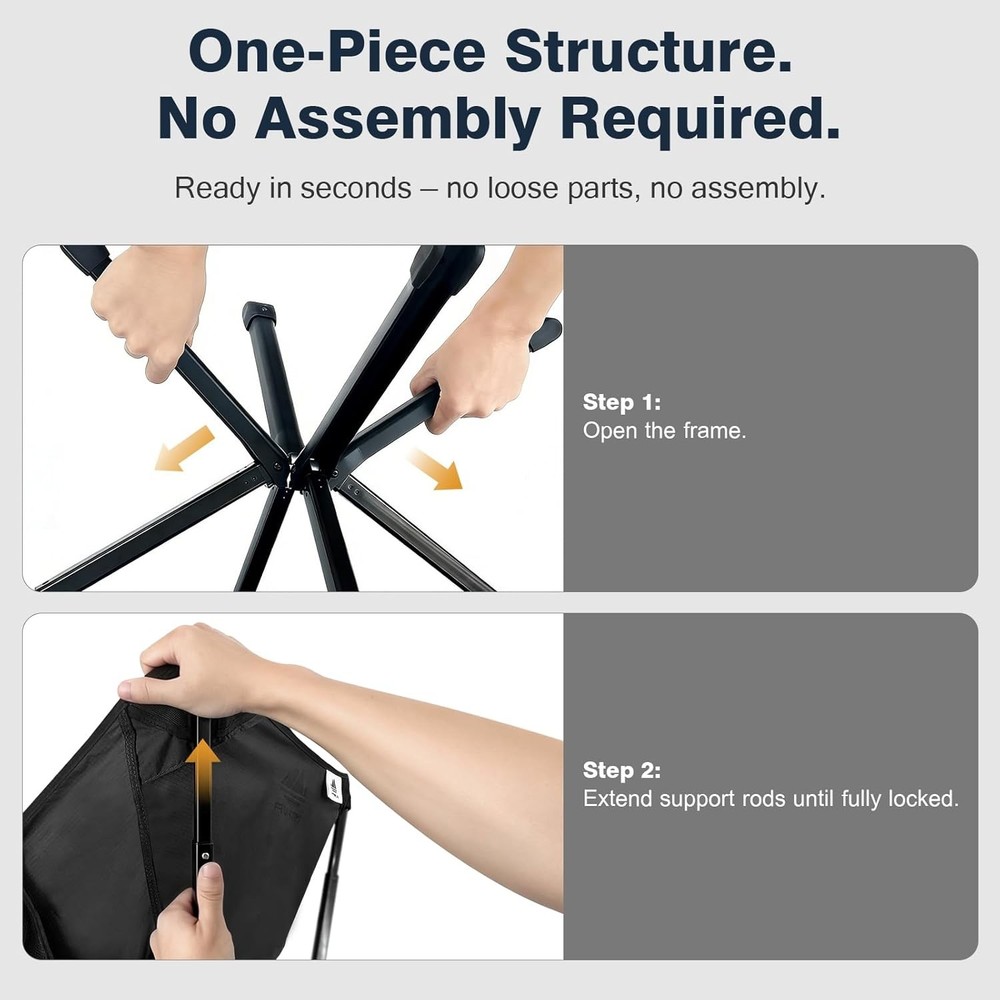 One-Piece Structure.
No Assembly Required.

Ready in seconds – no loose parts, no assembly.

Step 1:
Open the frame.

Step 2:
Extend support rods until fully locked.