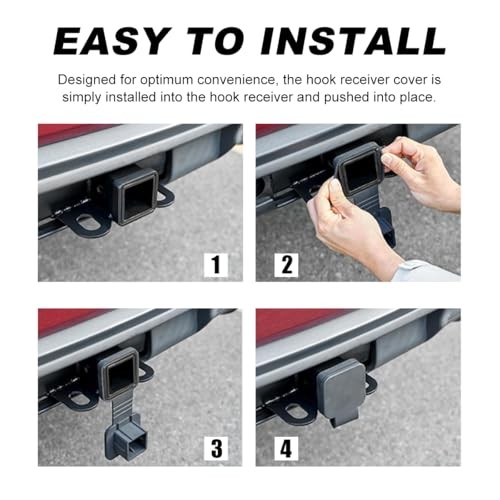 EASY TO INSTALL

Designed for optimum convenience, the hook receiver cover is simply installed into the hook receiver and pushed into place.

1

2

3

4