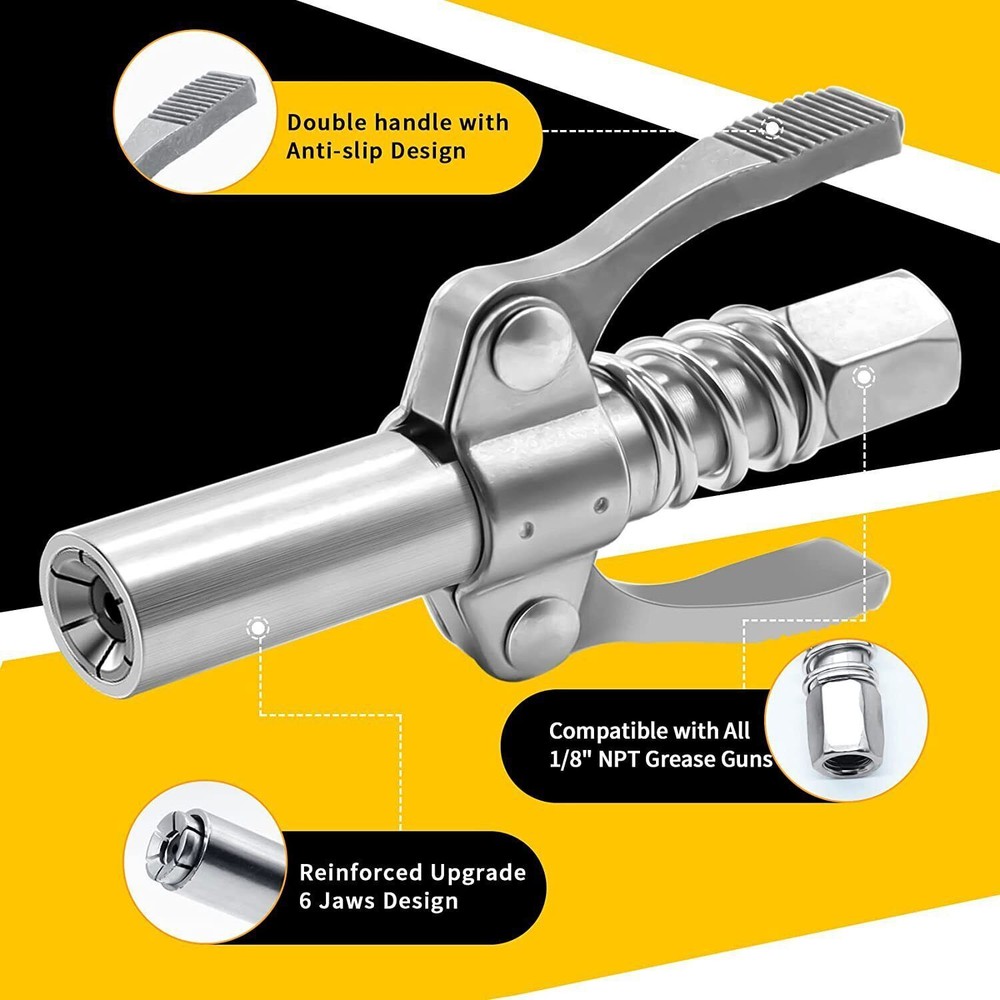 Double handle with Anti-slip Design

Compatible with All 1/8" NPT Grease Guns

Reinforced Upgrade 6 Jaws Design