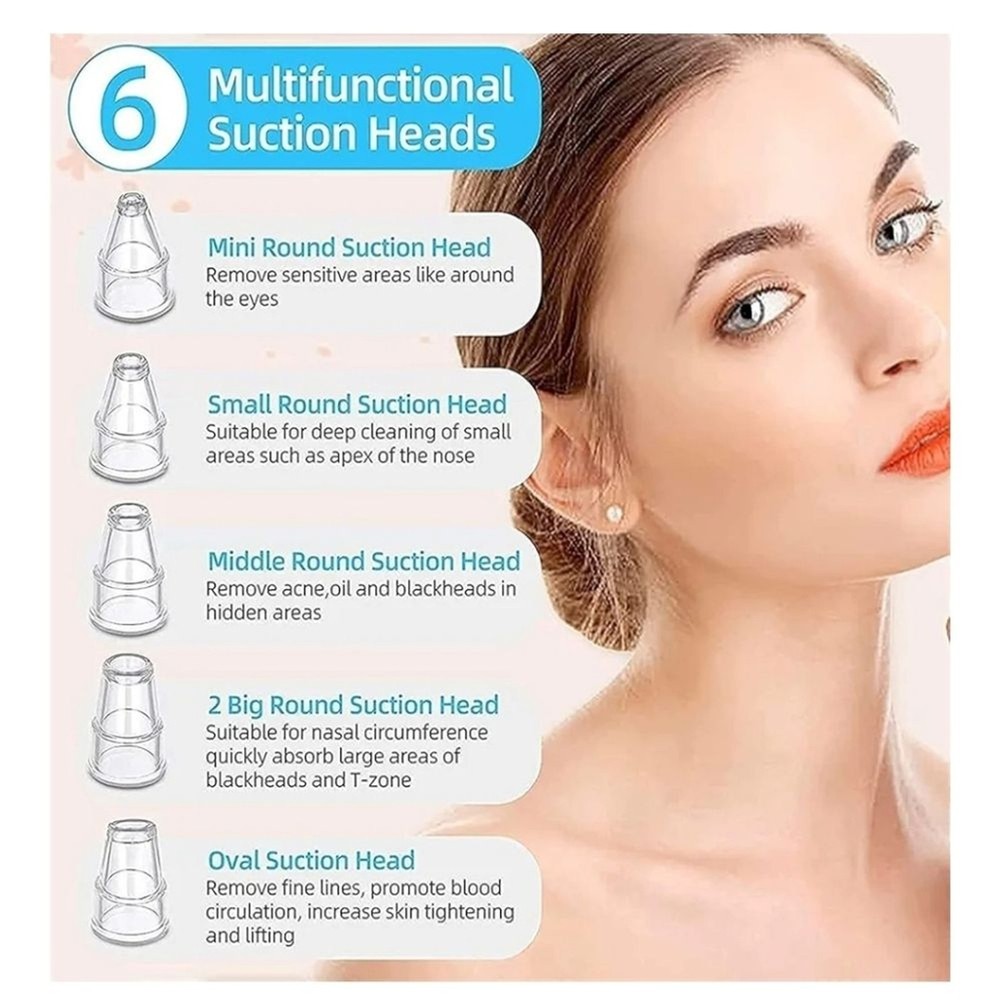 6 Multifunctional Suction Heads

Mini Round Suction Head
Remove sensitive areas like around the eyes

Small Round Suction Head
Suitable for deep cleaning of small areas such as apex of the nose

Middle Round Suction Head
Remove acne,oil and blackheads in hidden areas

2 Big Round Suction Head
Suitable for nasal circumference quickly absorb large areas of blackheads and T-zone

Oval Suction Head
Remove fine lines, promote blood circulation, increase skin tightening and lifting