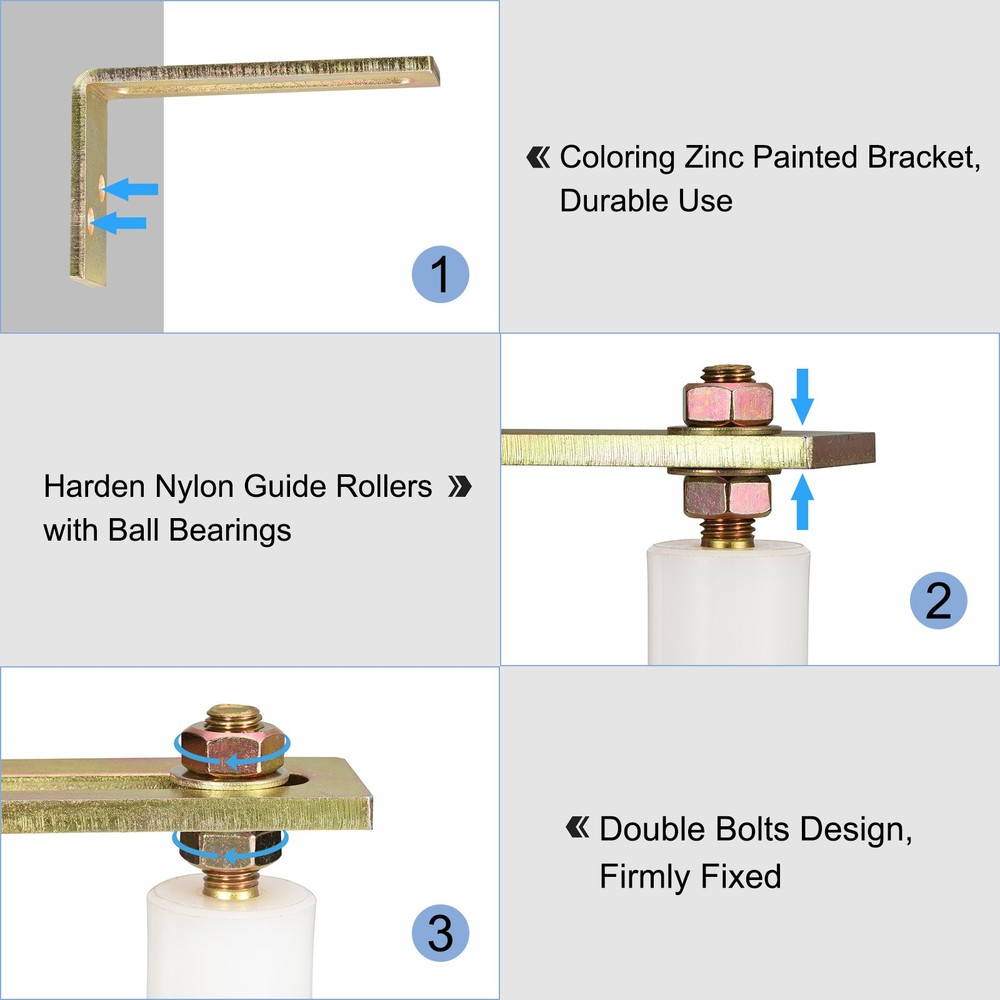 1

« Coloring Zinc Painted Bracket, Durable Use

Harden Nylon Guide Rollers » with Ball Bearings

2

3

« Double Bolts Design, Firmly Fixed