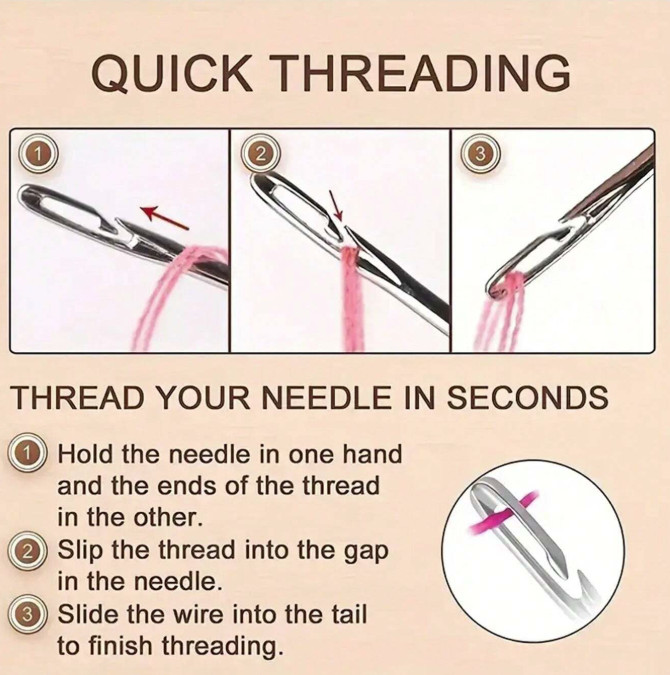 QUICK THREADING

1

2

3

THREAD YOUR NEEDLE IN SECONDS

1 Hold the needle in one hand and the ends of the thread in the other.

2 Slip the thread into the gap in the needle.

3 Slide the wire into the tail to finish threading.