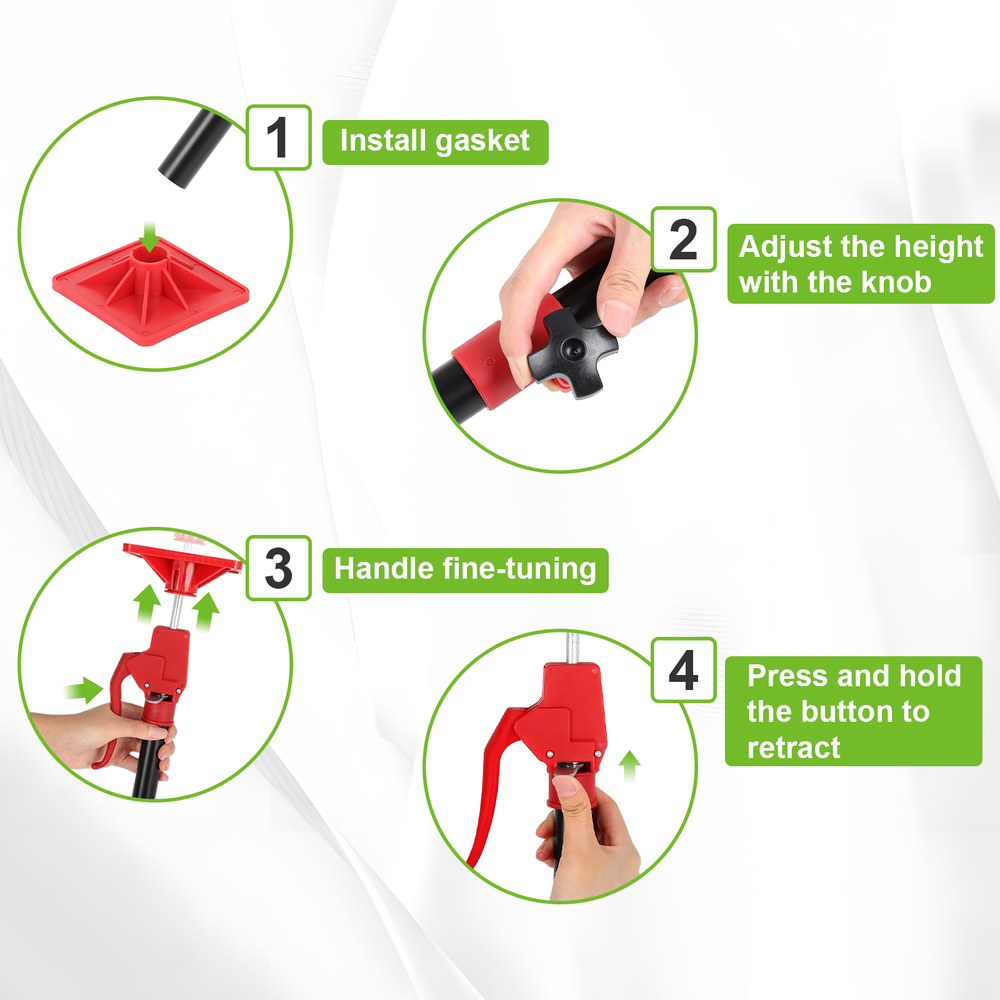 1
Install gasket

2
Adjust the height with the knob

3
Handle fine-tuning

4
Press and hold the button to retract