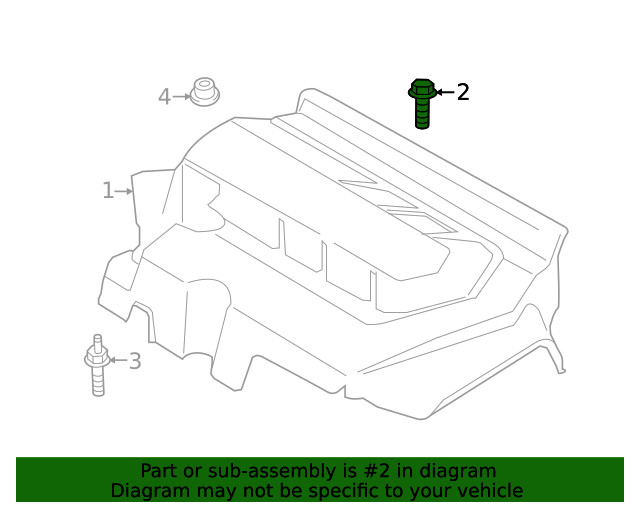 4
2
1
3
Part or sub-assembly is #2 in diagram
Diagram may not be specific to your vehicle