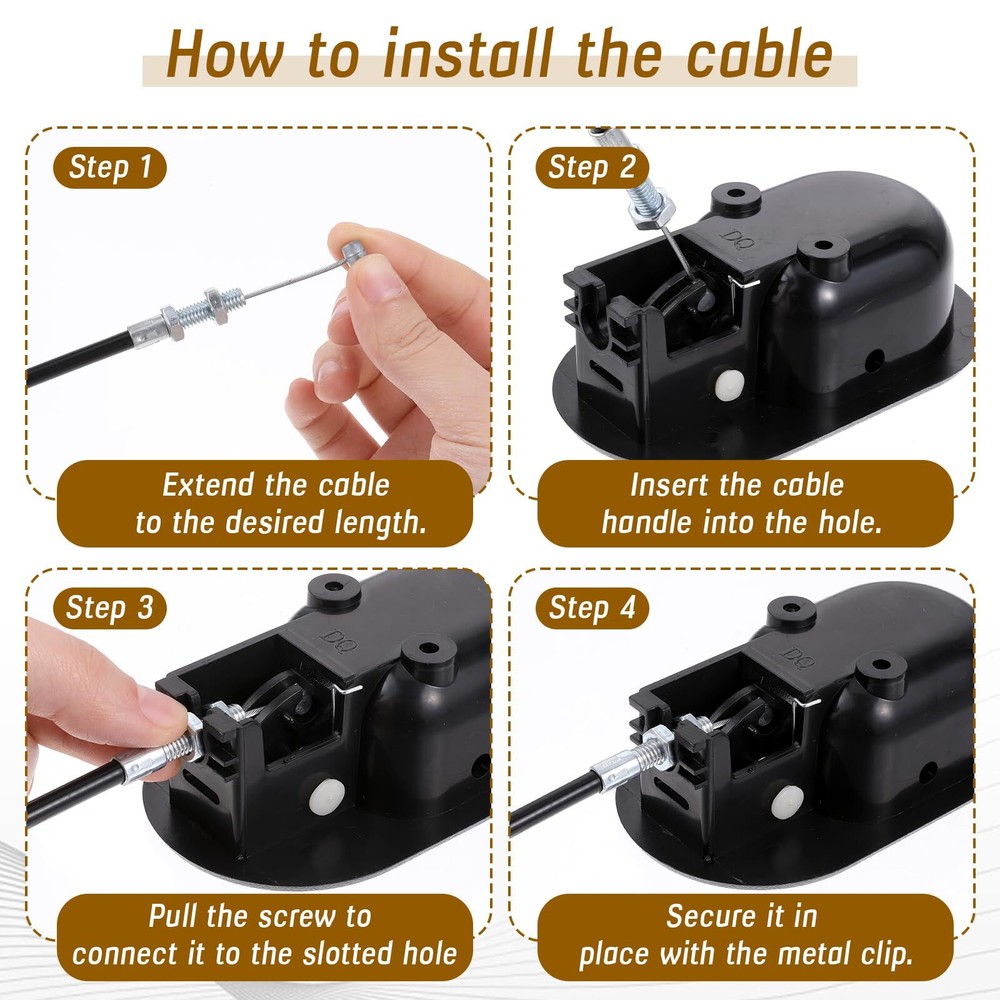 How to install the cable

Step 1

Extend the cable to the desired length.

Step 2

DQ

Insert the cable handle into the hole.

Step 3

DQ

Pull the screw to connect it to the slotted hole

Step 4

DQ

Secure it in place with the metal clip.