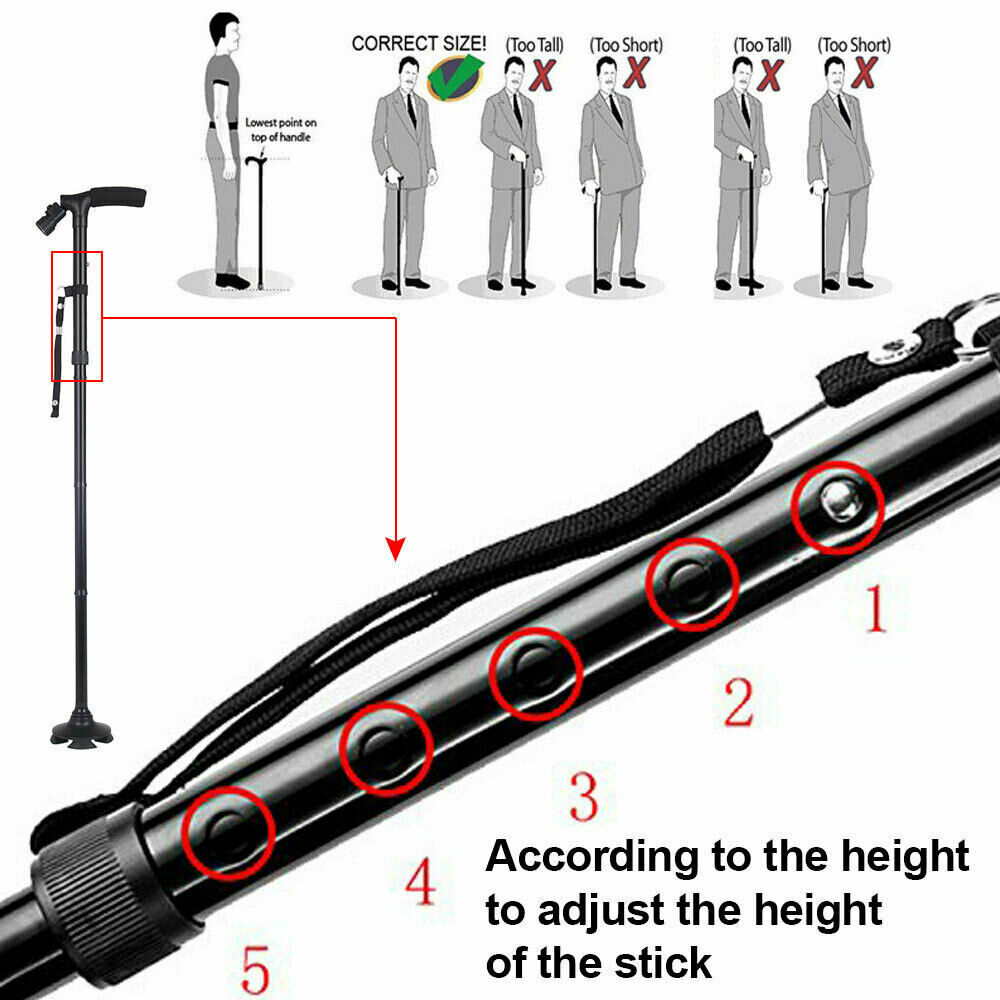 Lowest point on top of handle

CORRECT SIZE!

(Too Tall) X

(Too Short) X

(Too Tall) X

(Too Short) X

1

2

3

4

5

According to the height to adjust the height of the stick