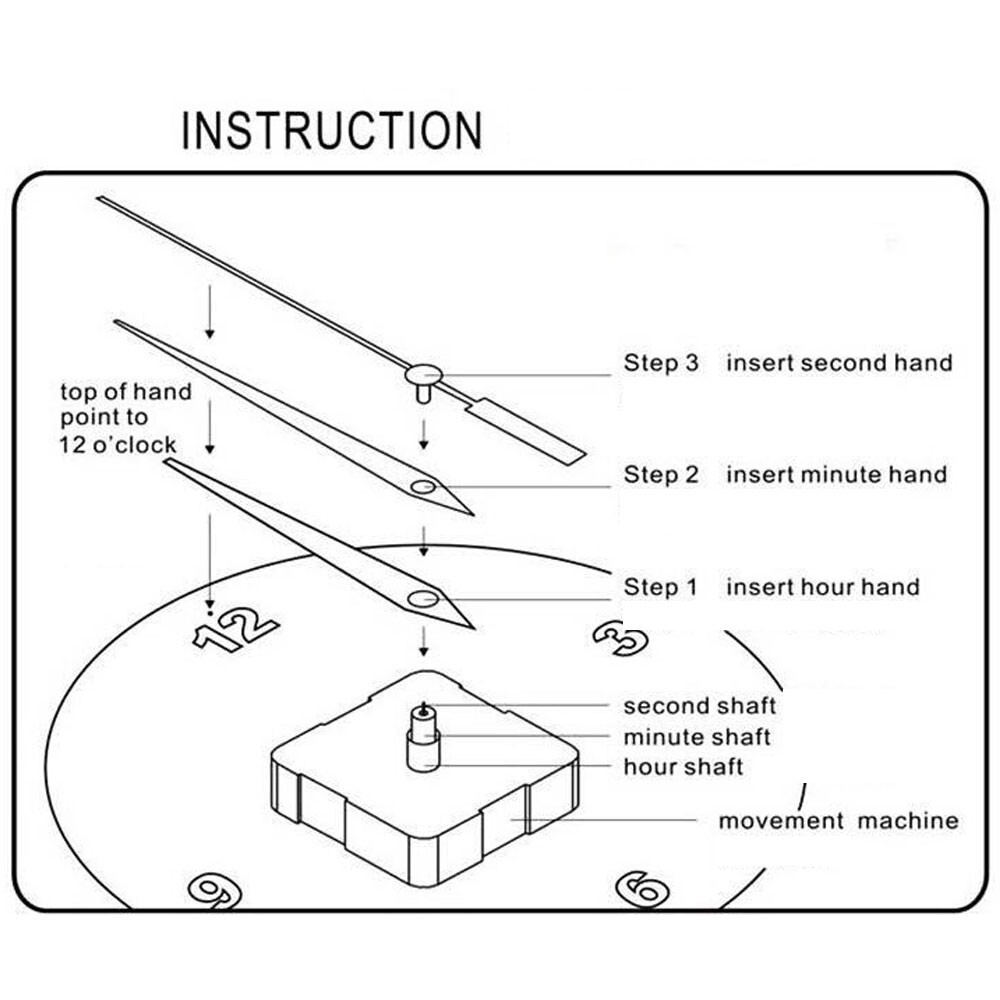 INSTRUCTION

top of hand point to 12 o'clock

Step 3 insert second hand

Step 2 insert minute hand

Step 1 insert hour hand

12

3

second shaft
minute shaft
hour shaft

movement machine

9

6