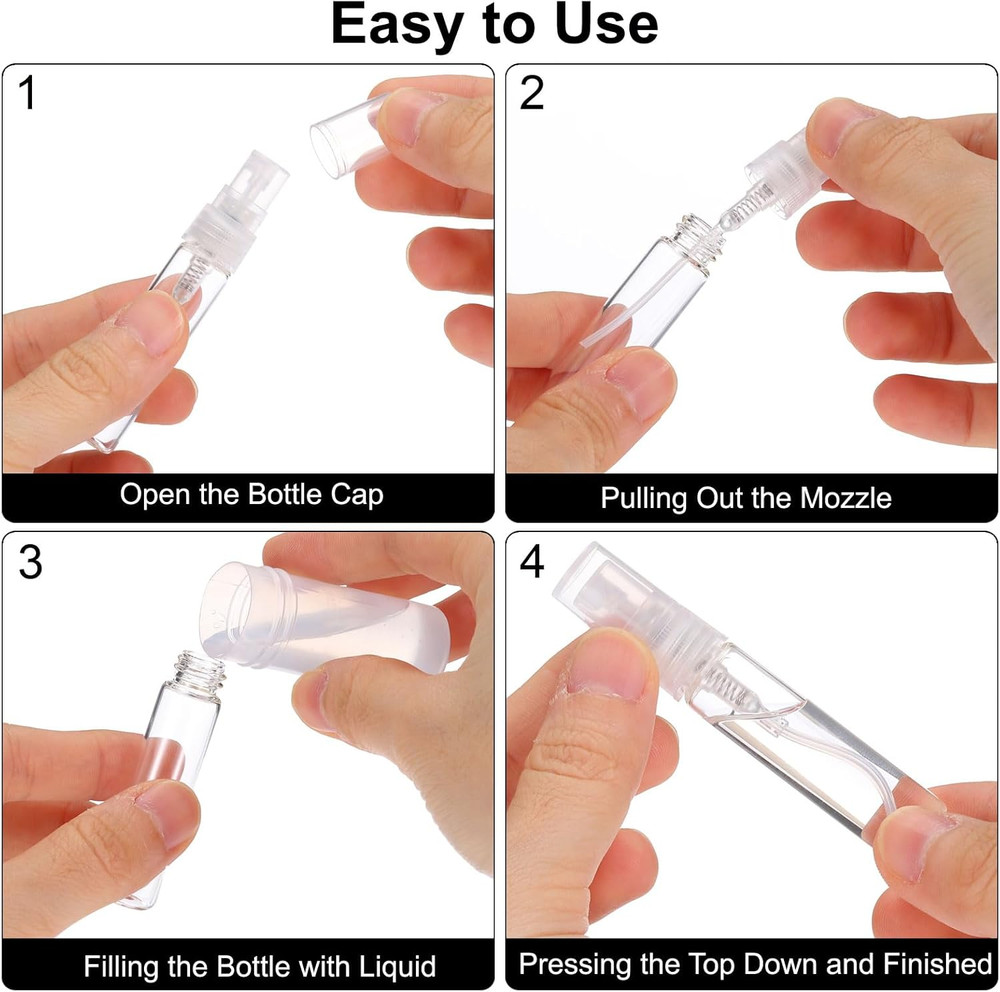 Easy to Use

1

Open the Bottle Cap

2

Pulling Out the Mozzle

3

Filling the Bottle with Liquid

4

Pressing the Top Down and Finished