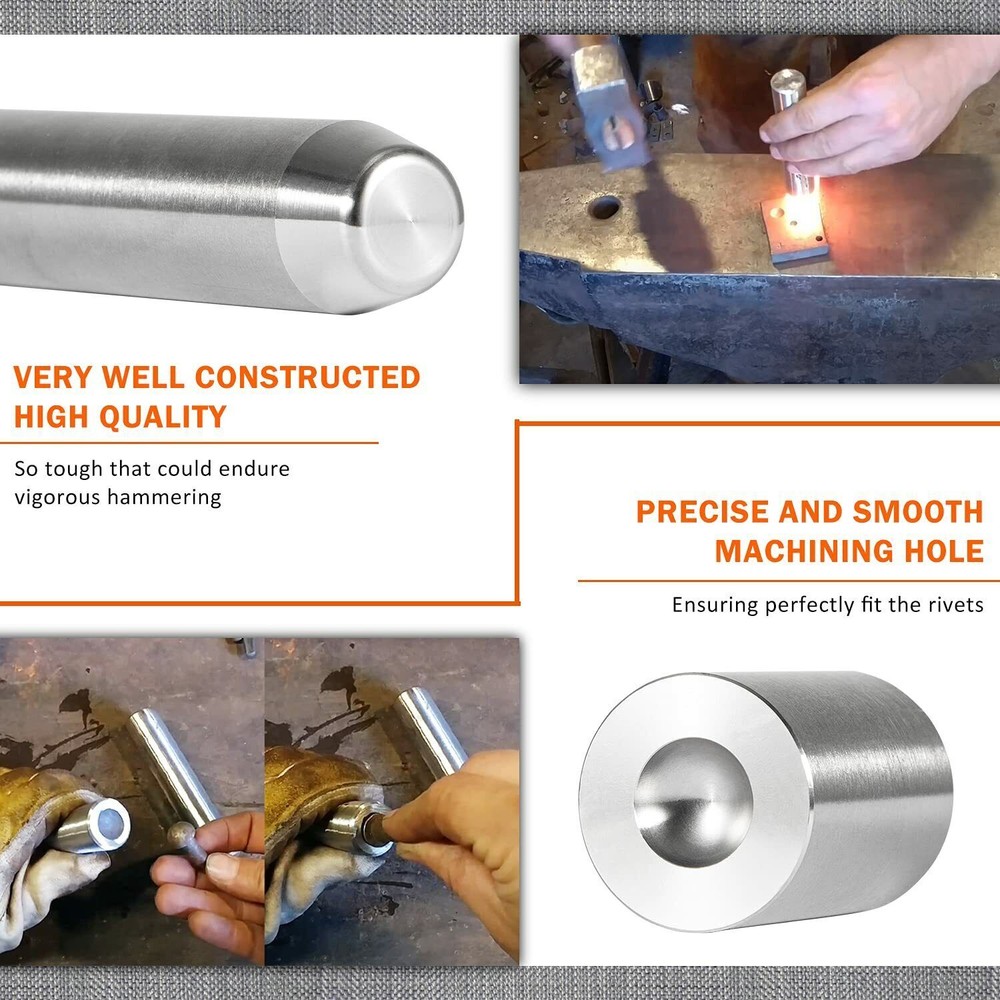 VERY WELL CONSTRUCTED
HIGH QUALITY

So tough that could endure vigorous hammering

PRECISE AND SMOOTH
MACHINING HOLE

Ensuring perfectly fit the rivets