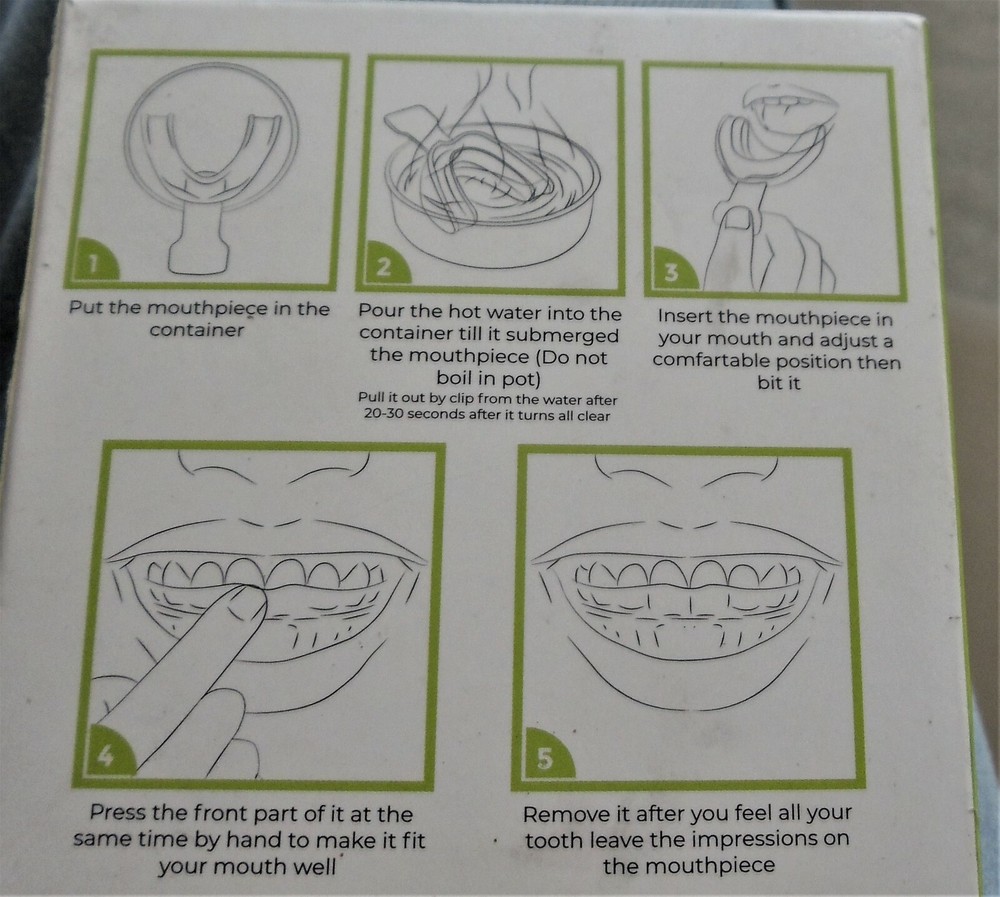 1

Put the mouthpiece in the container

2

Pour the hot water into the container till it submerged the mouthpiece (Do not boil in pot)

Pull it out by clip from the water after 20-30 seconds after it turns all clear

3

Insert the mouthpiece in your mouth and adjust a comfartable position then bit it

4

Press the front part of it at the same time by hand to make it fit your mouth well

5

Remove it after you feel all your tooth leave the impressions on the mouthpiece