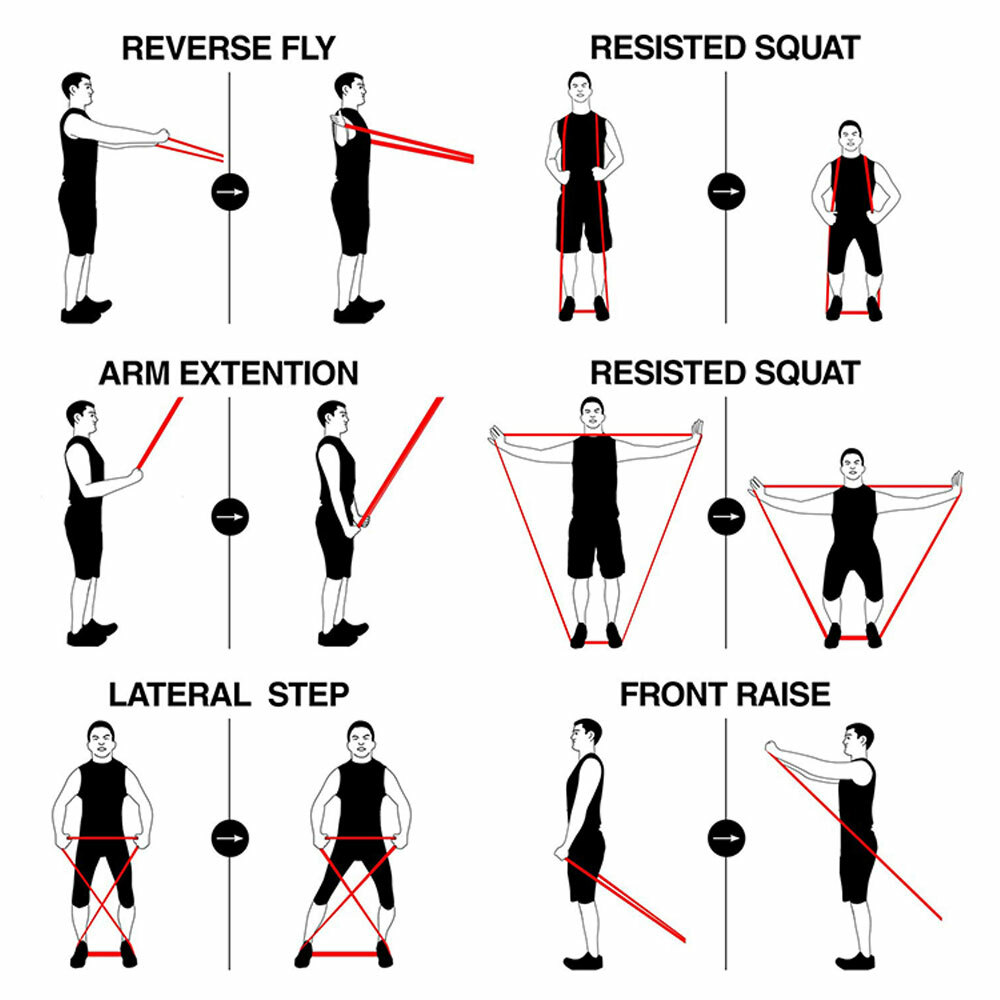 REVERSE FLY

RESISTED SQUAT

ARM EXTENTION

RESISTED SQUAT

LATERAL STEP

FRONT RAISE