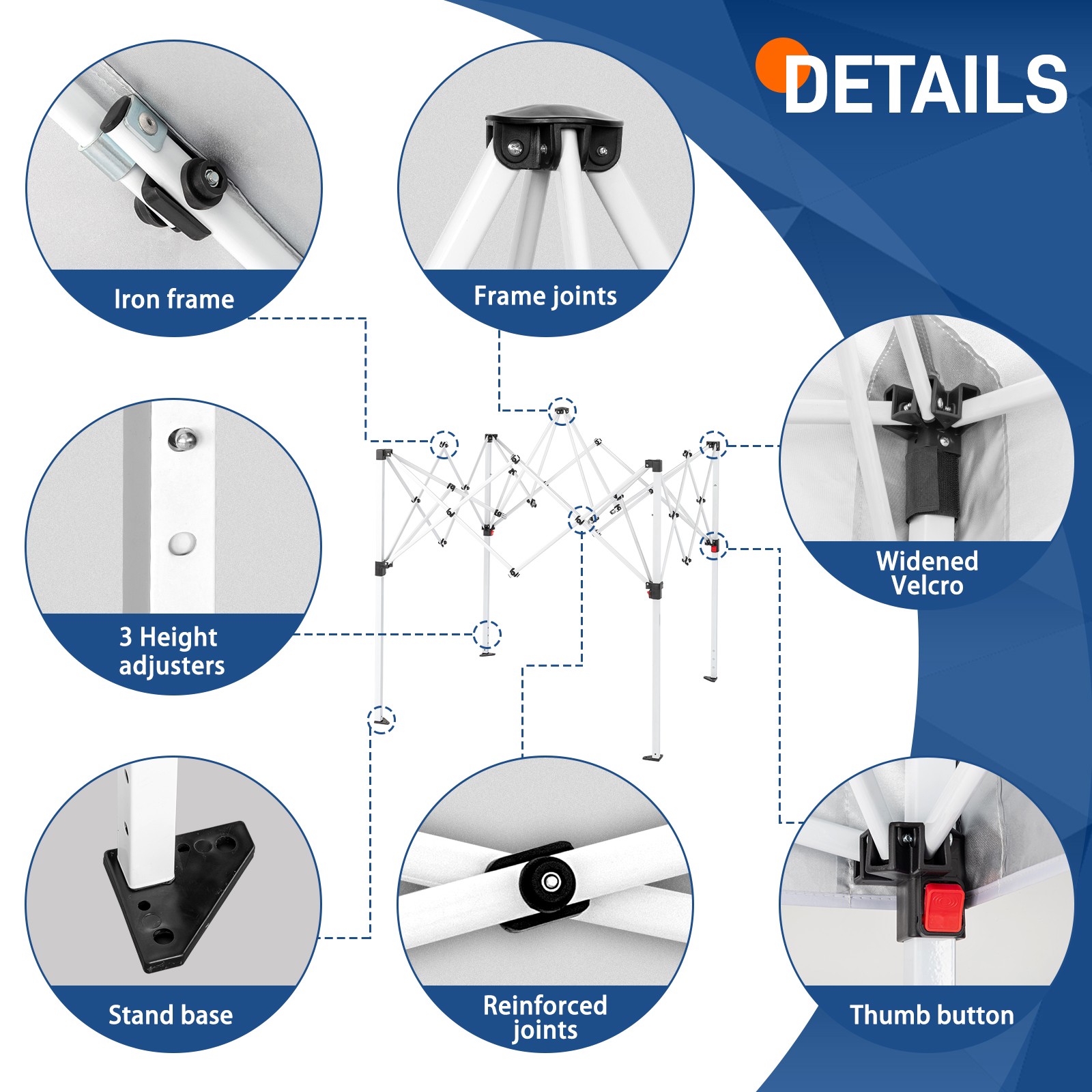 DETAILS

Iron frame

Frame joints

Widened Velcro

3 Height adjusters

Stand base

Reinforced joints

Thumb button