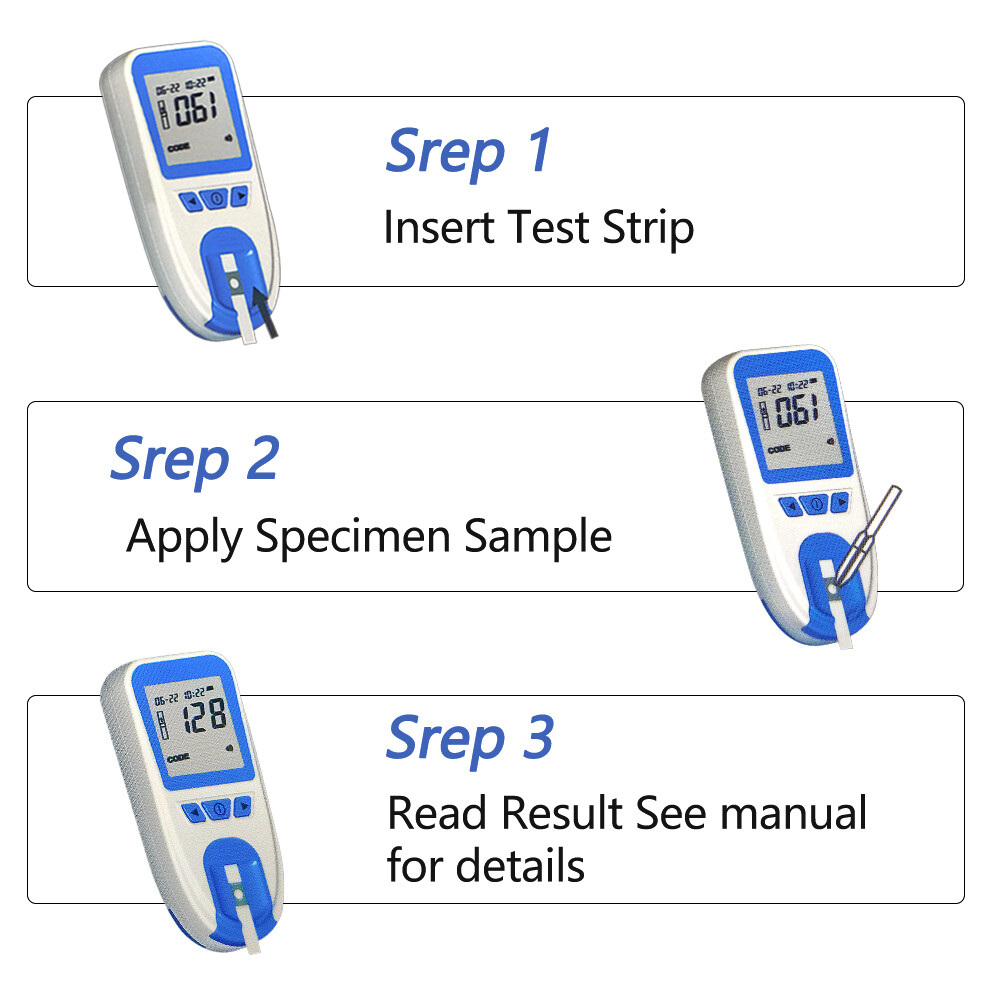 06-22 10:22
061
CODE

Srep 1
Insert Test Strip

Srep 2
Apply Specimen Sample

06-22 10:22
061
CODE

06-22 10:22
128
CODE

Srep 3
Read Result See manual for details