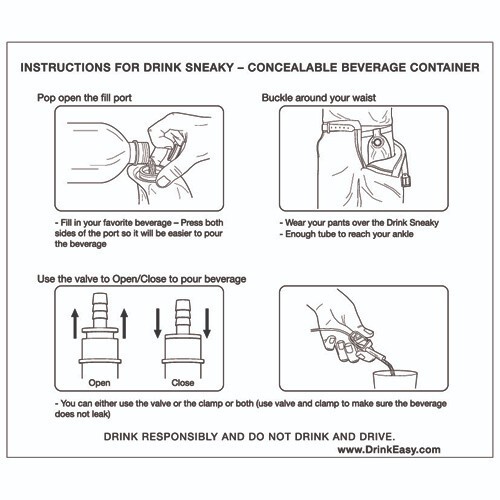 INSTRUCTIONS FOR DRINK SNEAKY – CONCEALABLE BEVERAGE CONTAINER

Pop open the fill port

- Fill in your favorite beverage – Press both sides of the port so it will be easier to pour the beverage

Buckle around your waist

- Wear your pants over the Drink Sneaky
- Enough tube to reach your ankle

Use the valve to Open/Close to pour beverage

Open

Close

- You can either use the valve or the clamp or both (use valve and clamp to make sure the beverage does not leak)

DRINK RESPONSIBLY AND DO NOT DRINK AND DRIVE.

www.DrinkEasy.com