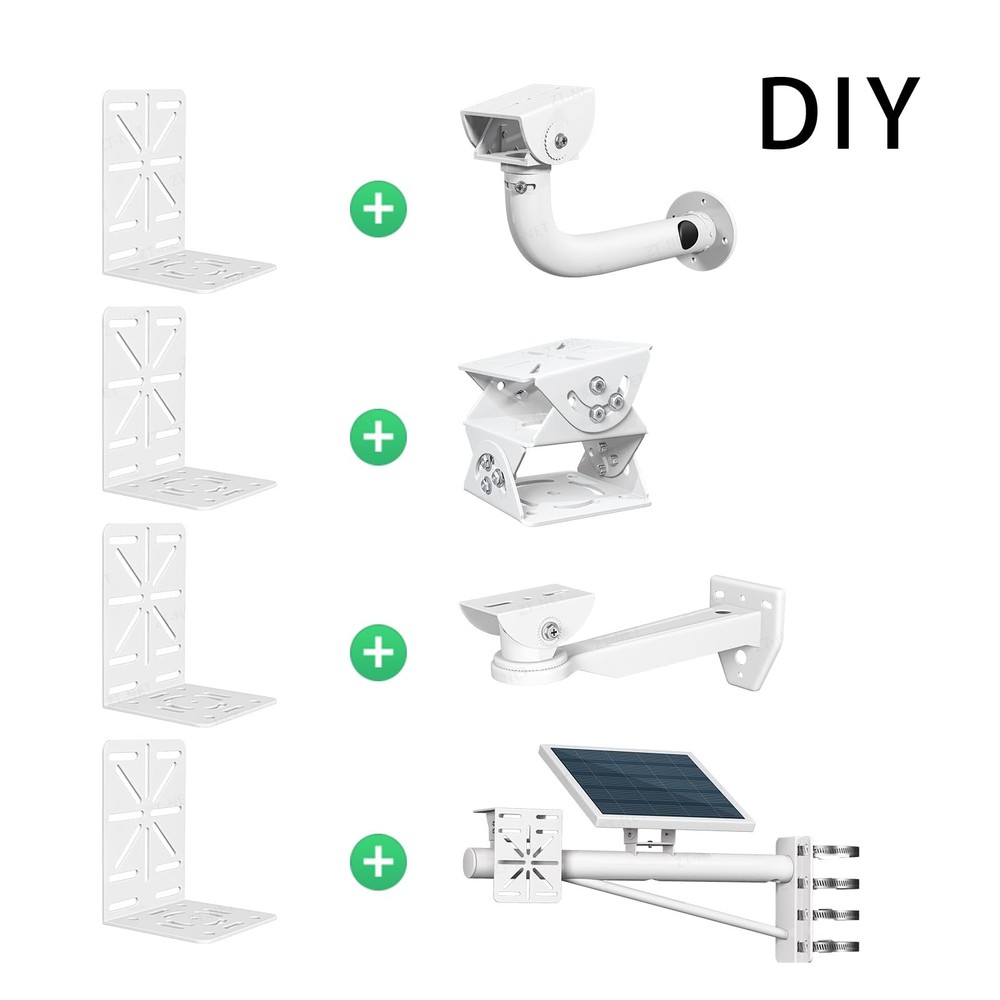 DIY