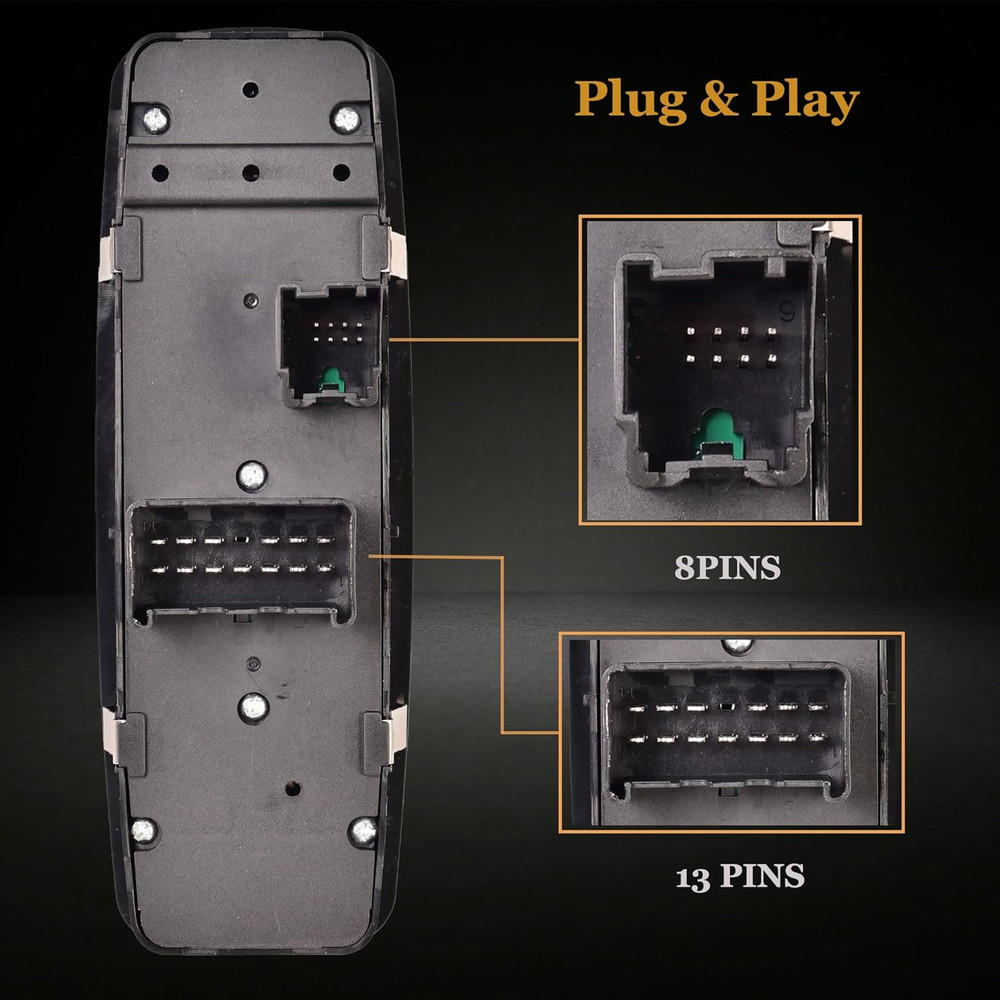 Plug & Play

8PINS

13 PINS