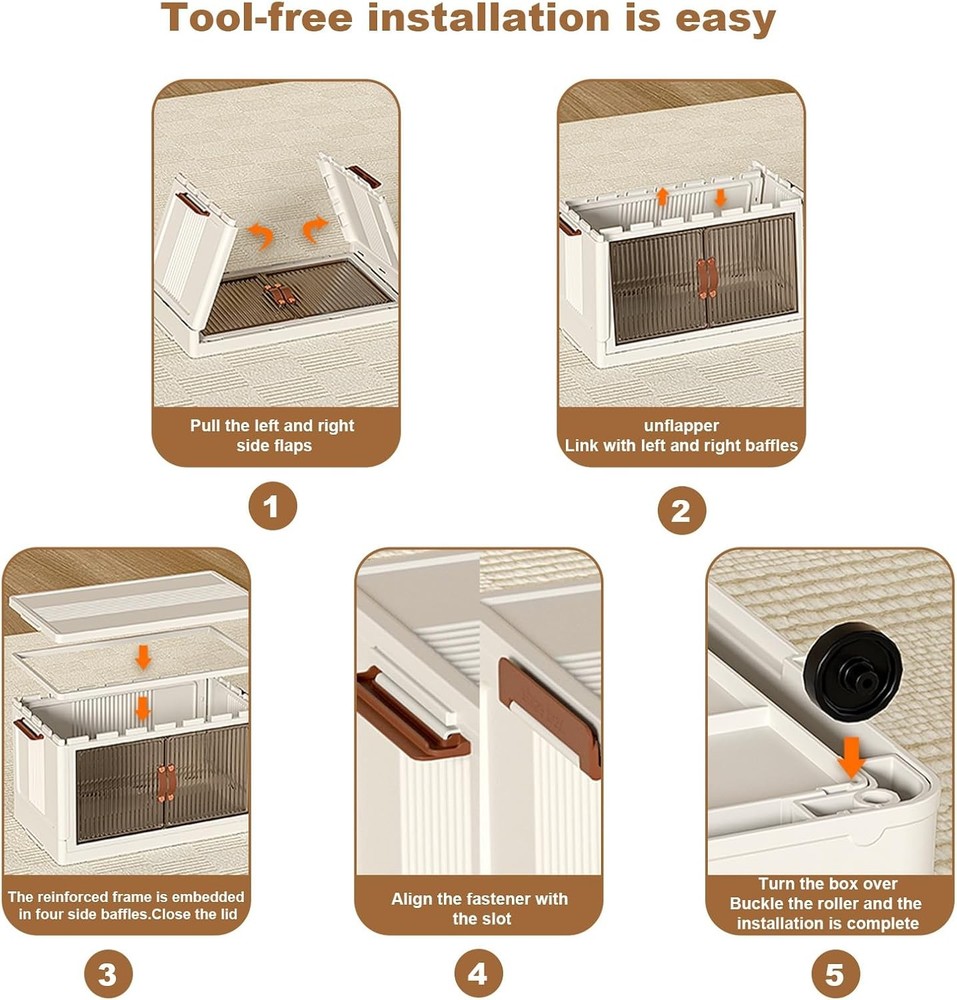 Tool-free installation is easy

Pull the left and right side flaps

1

unflapper
Link with left and right baffles

2

The reinforced frame is embedded in four side baffles.Close the lid

3

Align the fastener with the slot

4

Turn the box over
Buckle the roller and the installation is complete

5