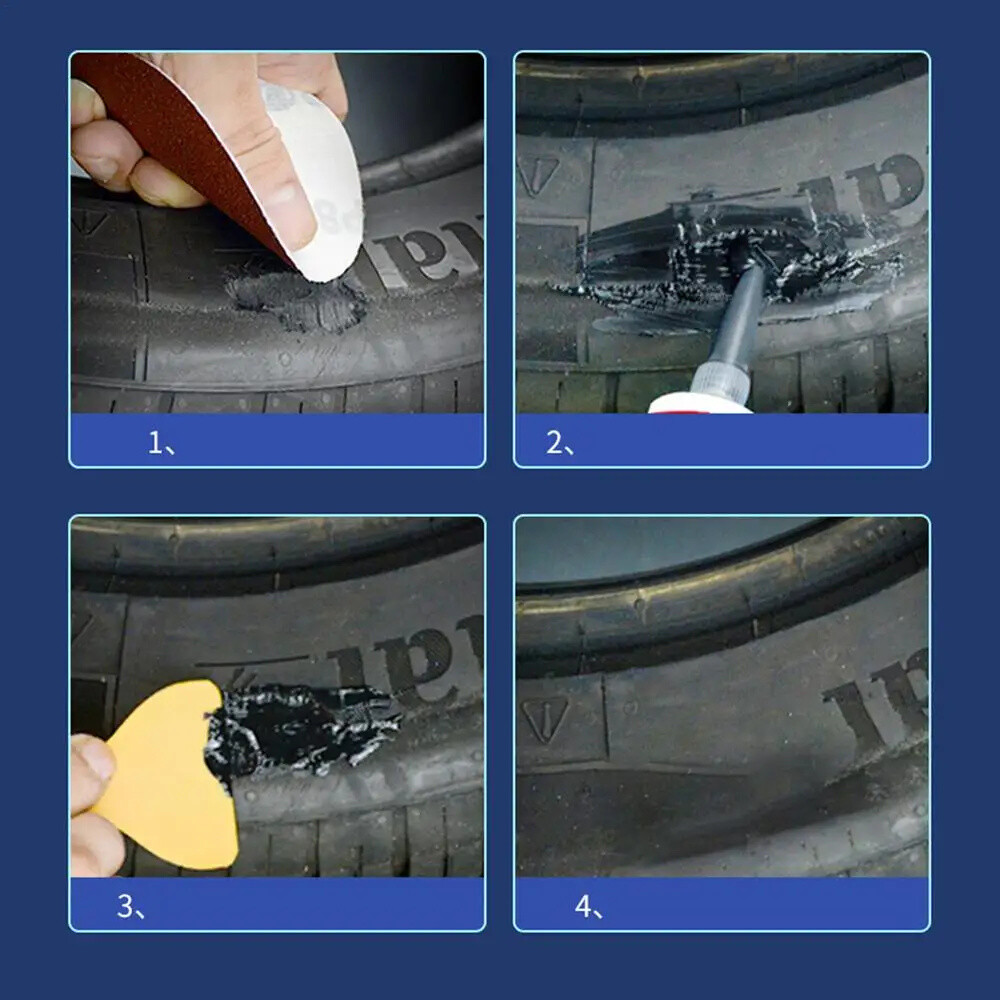 1、

2、

3、

4、