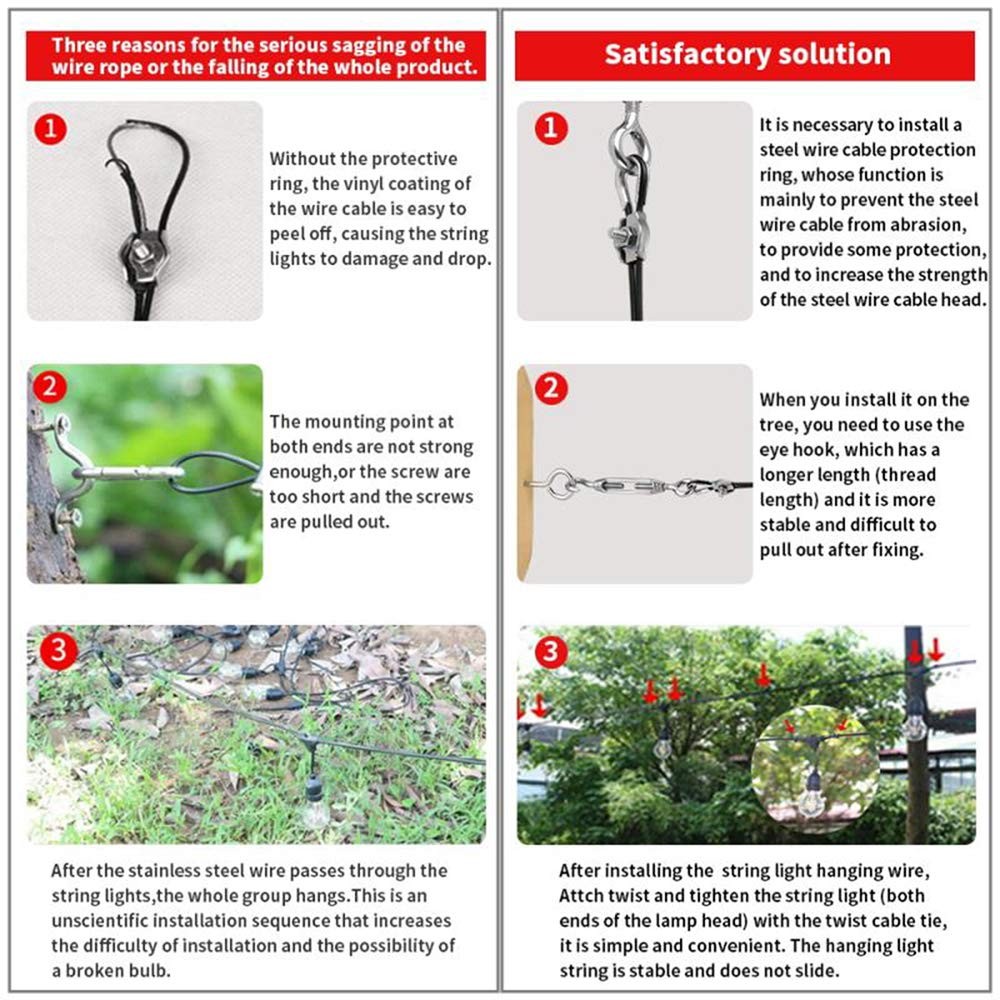 Three reasons for the serious sagging of the wire rope or the falling of the whole product.

1

Without the protective ring, the vinyl coating of the wire cable is easy to peel off, causing the string lights to damage and drop.

2

The mounting point at both ends are not strong enough,or the screw are too short and the screws are pulled out.

3

After the stainless steel wire passes through the string lights,the whole group hangs.This is an unscientific installation sequence that increases the difficulty of installation and the possibility of a broken bulb.

Satisfactory solution

1

It is necessary to install a steel wire cable protection ring, whose function is mainly to prevent the steel wire cable from abrasion, to provide some protection, and to increase the strength of the steel wire cable head.

2

When you install it on the tree, you need to use the eye hook, which has a longer length (thread length) and it is more stable and difficult to pull out after fixing.

3

After installing the string light hanging wire, Attch twist and tighten the string light (both ends of the lamp head) with the twist cable tie, it is simple and convenient. The hanging light string is stable and does not slide.