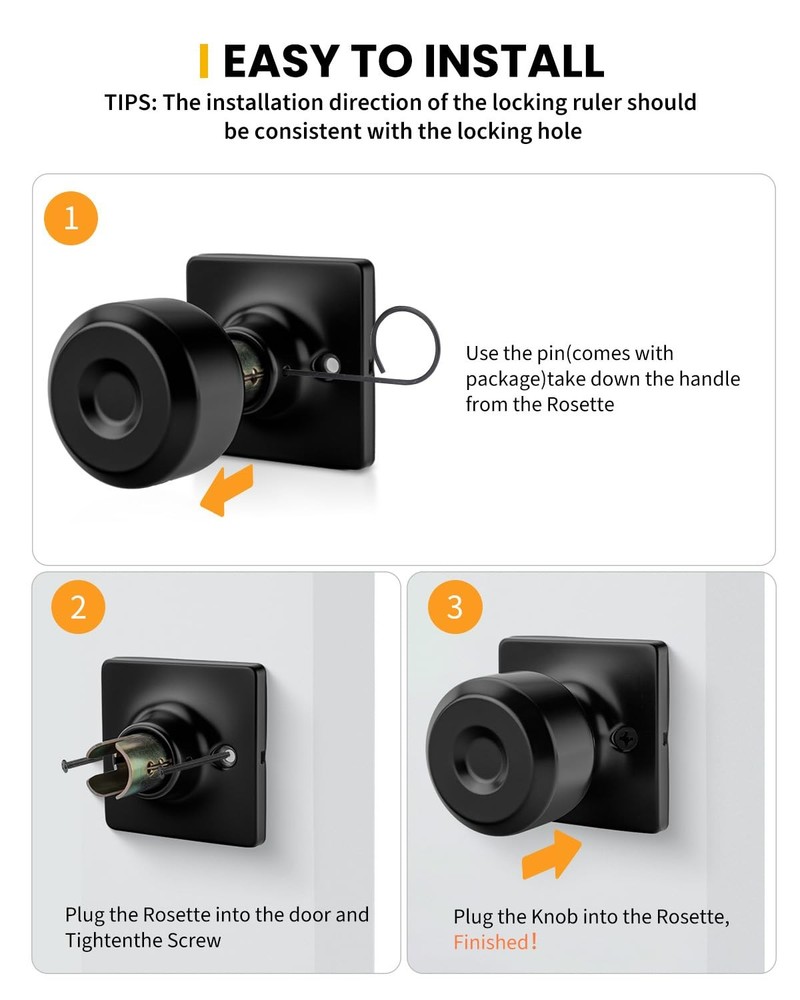 EASY TO INSTALL

TIPS: The installation direction of the locking ruler should be consistent with the locking hole

1

Use the pin(comes with package)take down the handle from the Rosette

2

Plug the Rosette into the door and Tightenthe Screw

3

Plug the Knob into the Rosette, Finished!