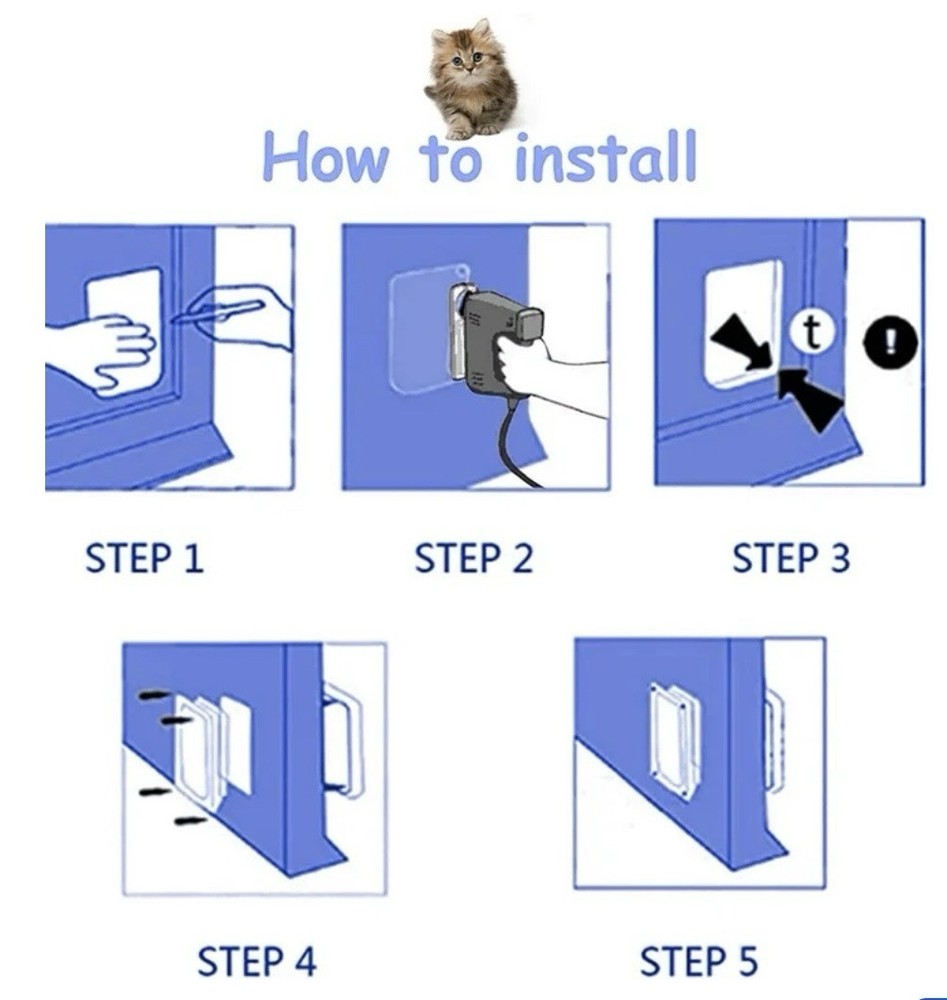 How to install

t

!

STEP 1

STEP 2

STEP 3

STEP 4

STEP 5