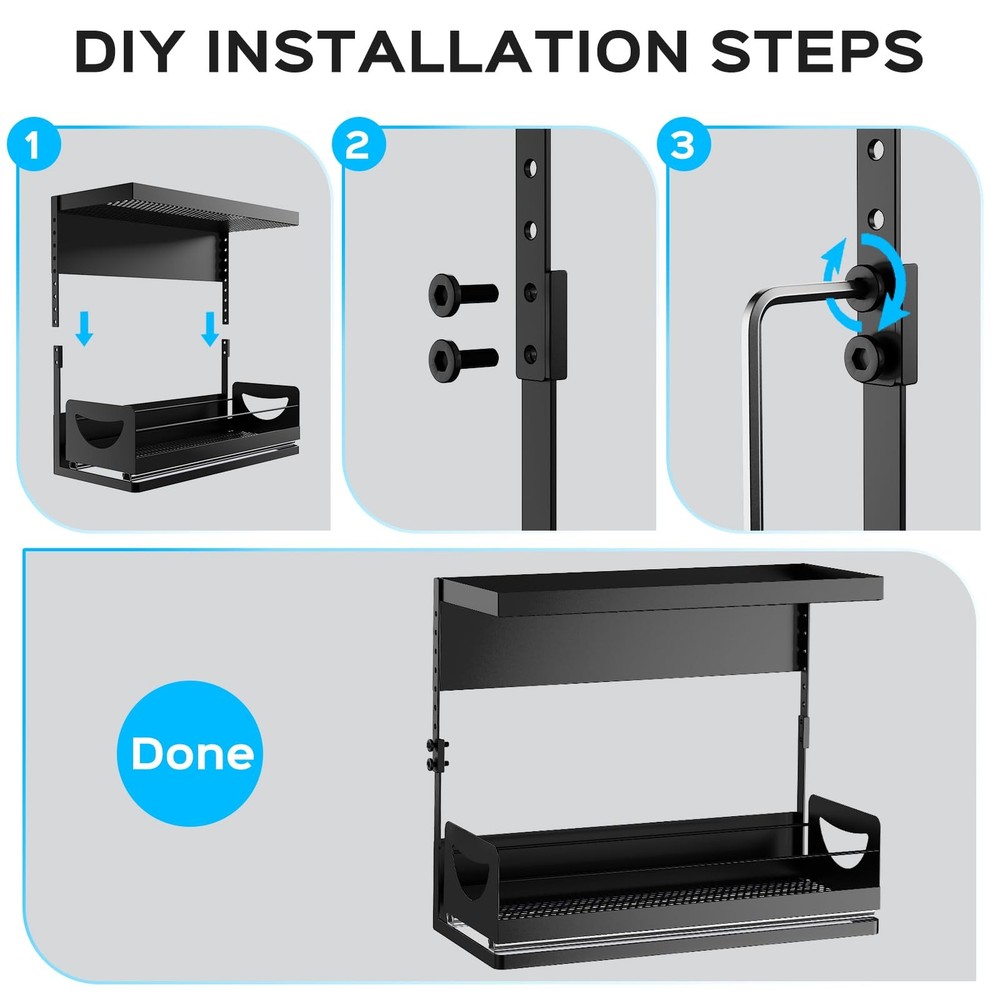 DIY INSTALLATION STEPS

1

2

3

Done