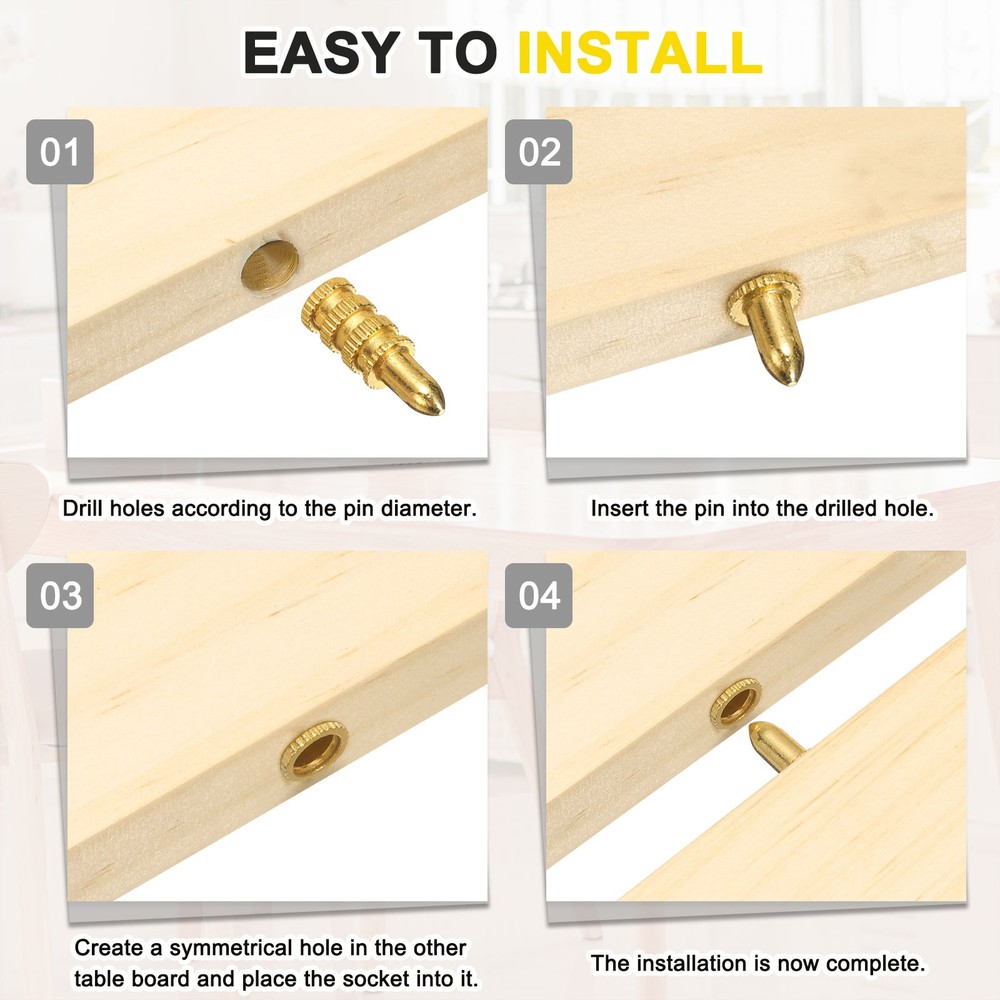 EASY TO INSTALL

01

Drill holes according to the pin diameter.

02

Insert the pin into the drilled hole.

03

Create a symmetrical hole in the other table board and place the socket into it.

04

The installation is now complete.