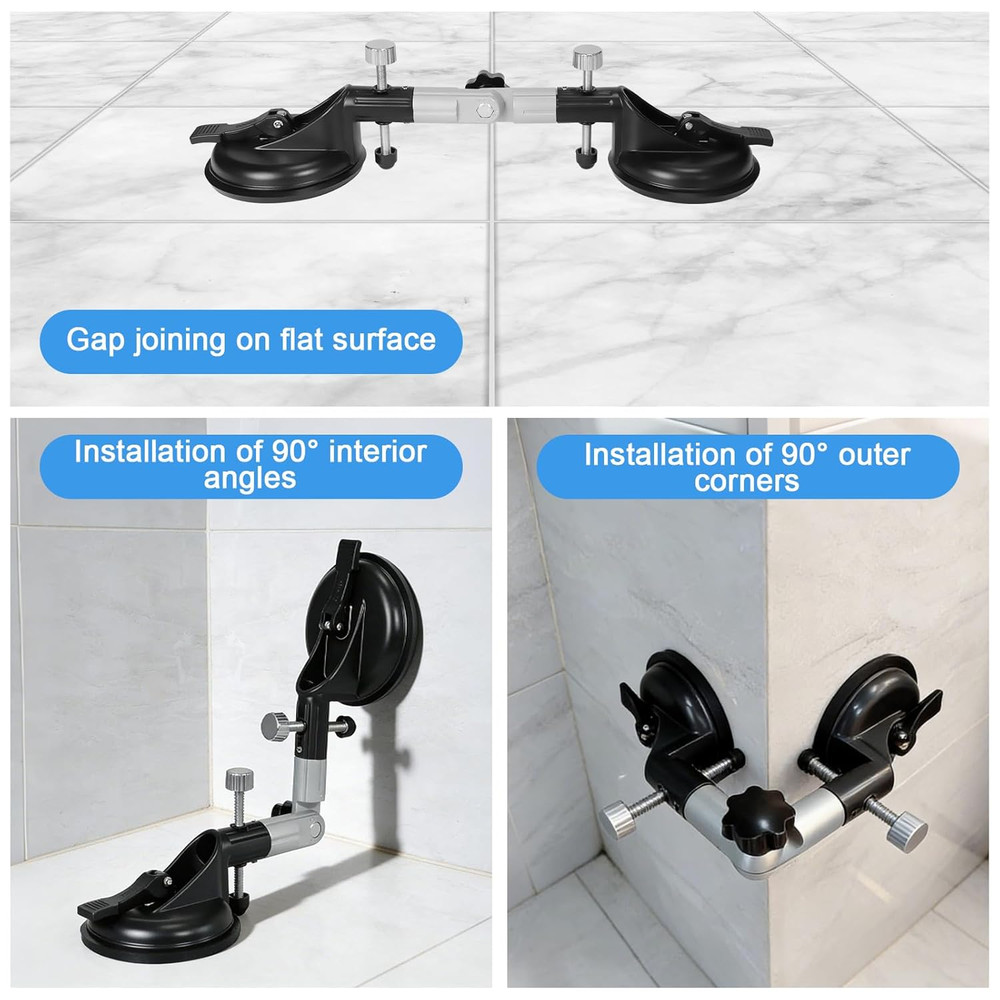 Gap joining on flat surface

Installation of 90° interior angles

Installation of 90° outer corners