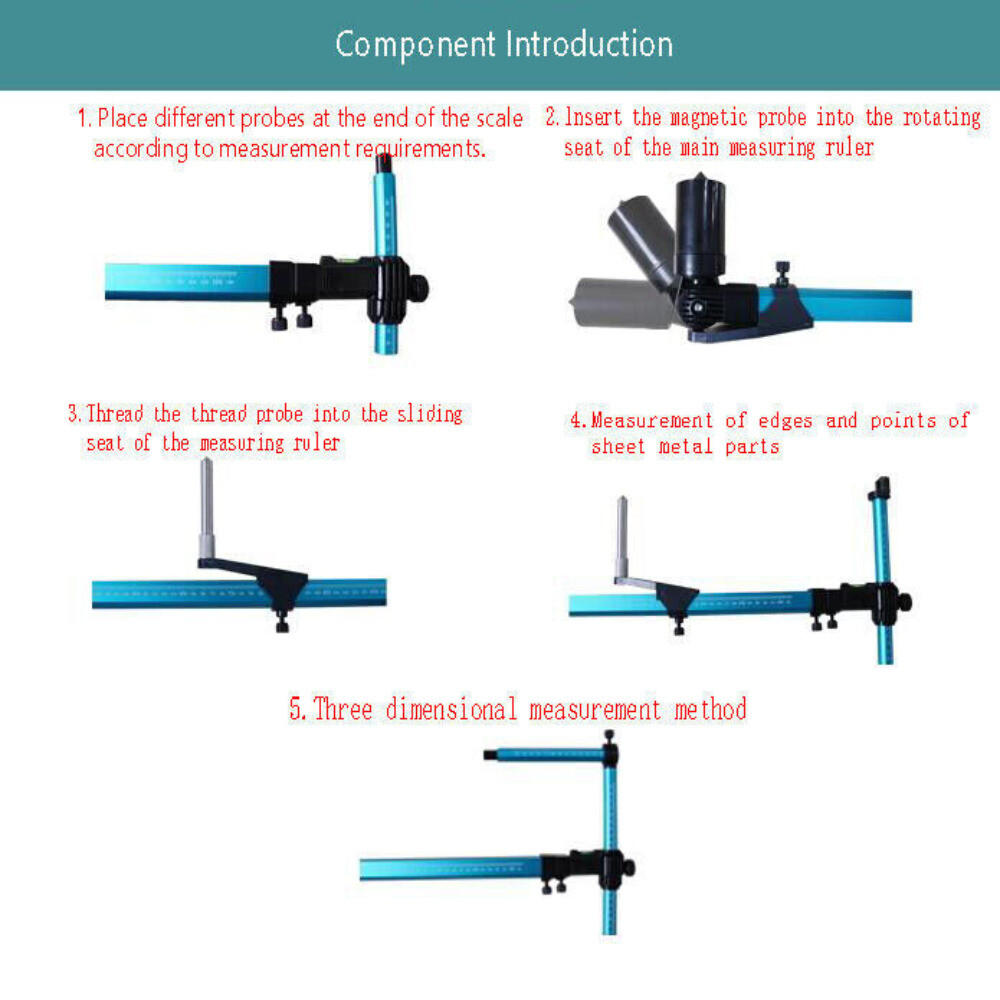 Component Introduction

1. Place different probes at the end of the scale according to measurement requirements.

2. Insert the magnetic probe into the rotating seat of the main measuring ruler

3. Thread the thread probe into the sliding seat of the measuring ruler

4. Measurement of edges and points of sheet metal parts

5. Three dimensional measurement method