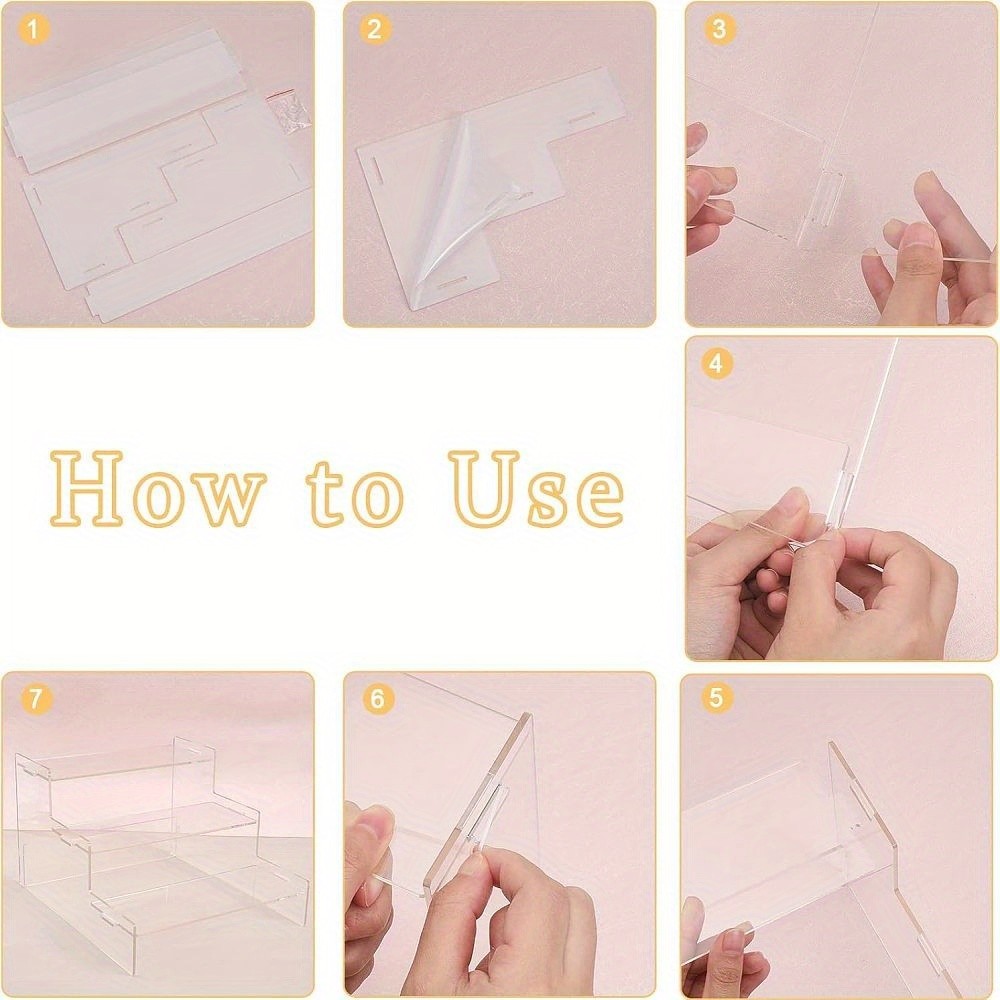 1

2

3

How to Use

4

7

6

5