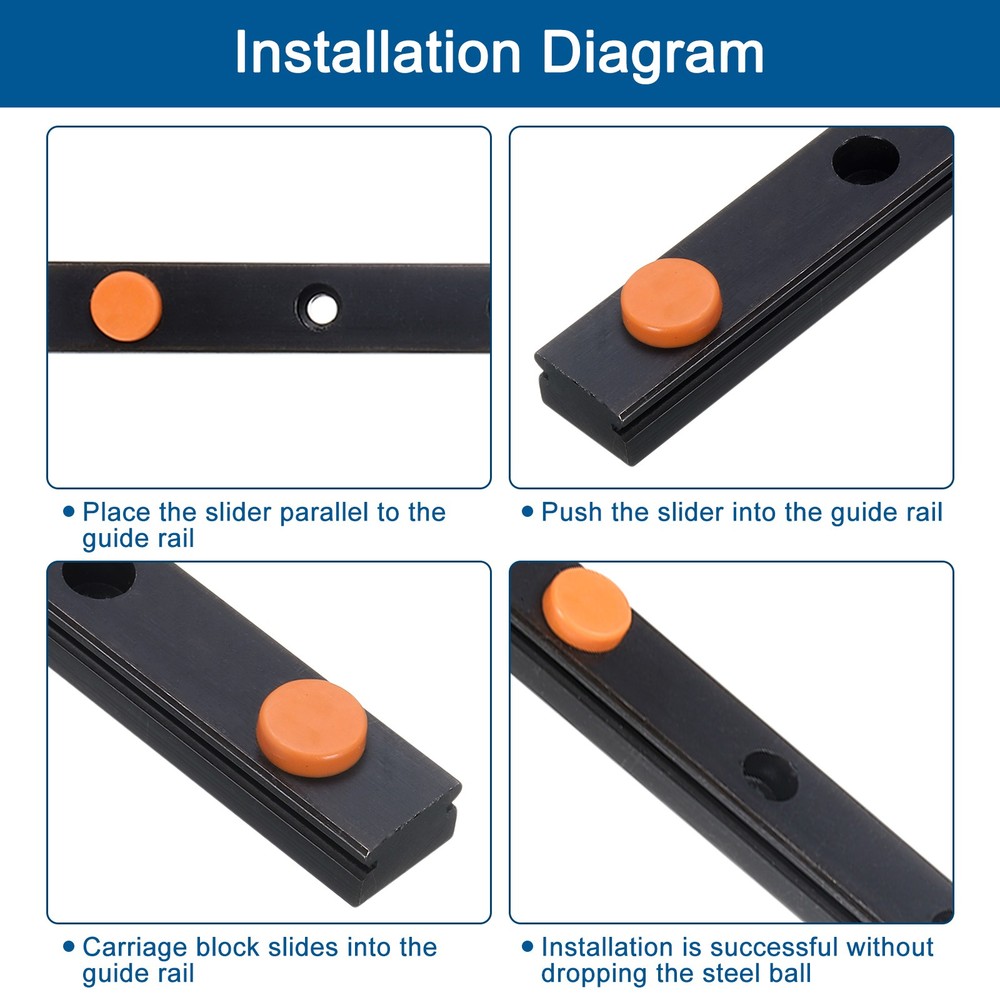 Installation Diagram

• Place the slider parallel to the guide rail

• Push the slider into the guide rail

• Carriage block slides into the guide rail

• Installation is successful without dropping the steel ball