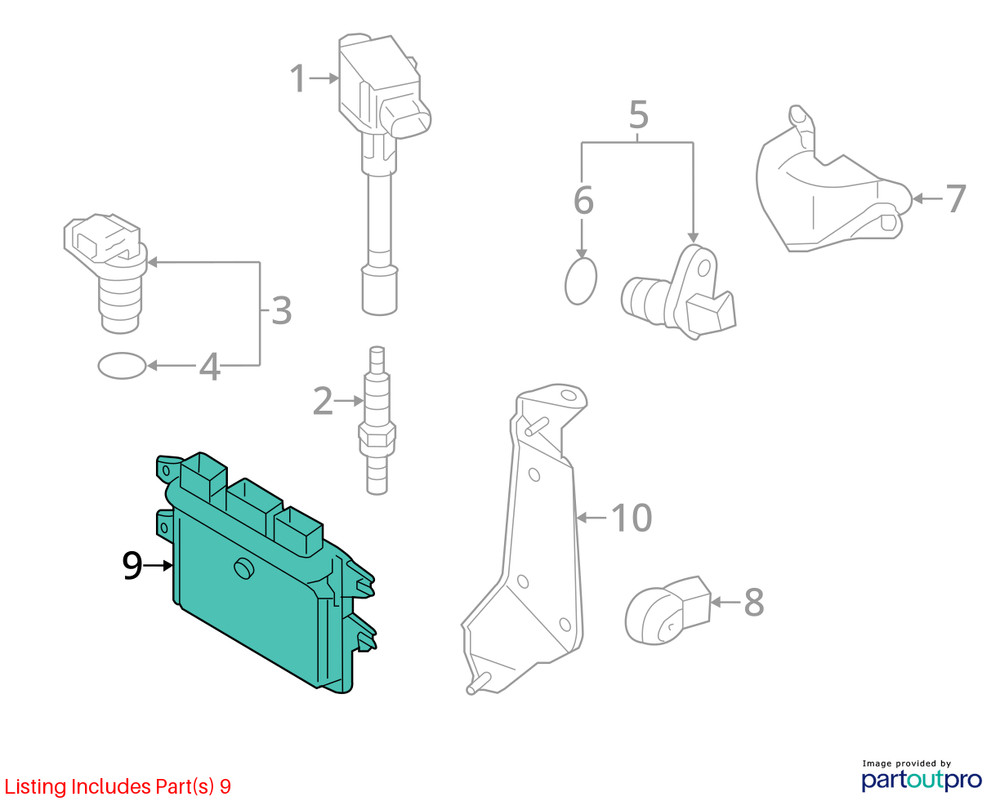 1
5
6
7
3
4
2
9
10
8
Listing Includes Part(s) 9
Image provided by
partoutpro