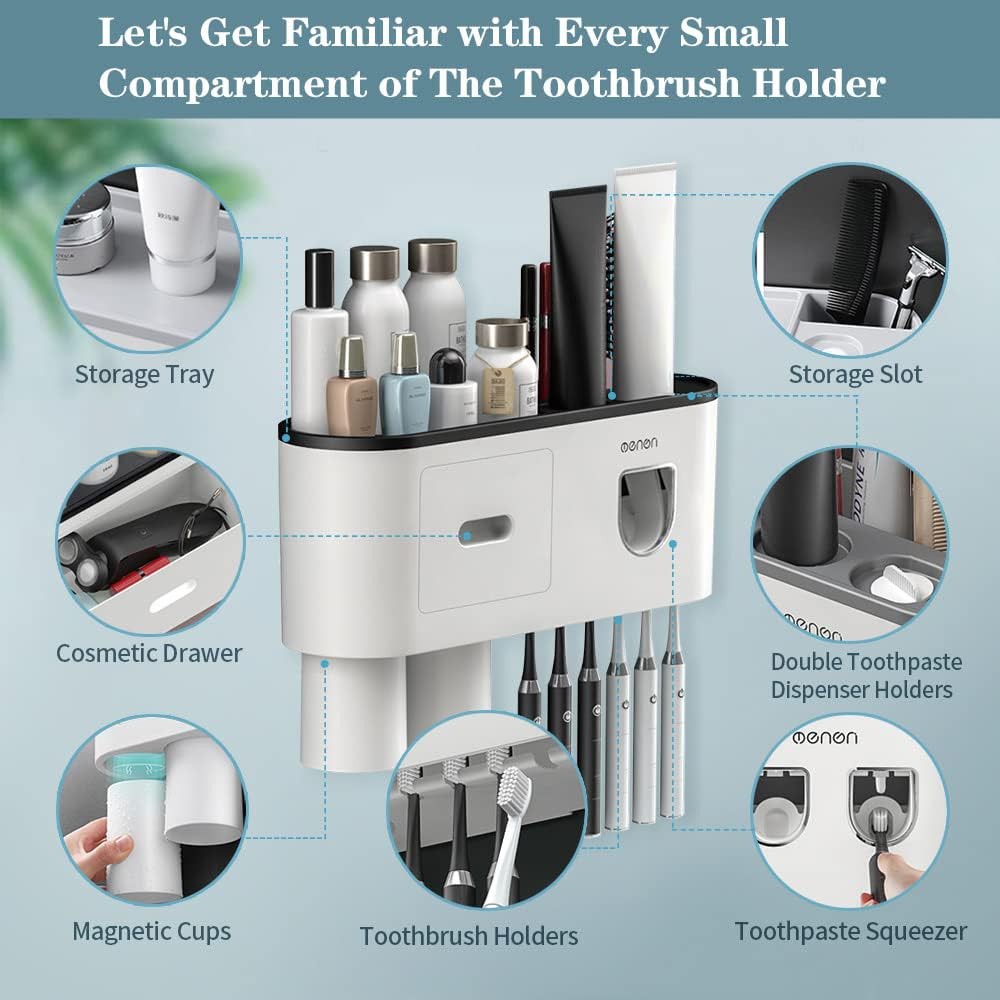 Let's Get Familiar with Every Small Compartment of The Toothbrush Holder

Storage Tray

Storage Slot

oenon

Cosmetic Drawer

oenon

Double Toothpaste Dispenser Holders

oenon

Magnetic Cups

Toothbrush Holders

Toothpaste Squeezer