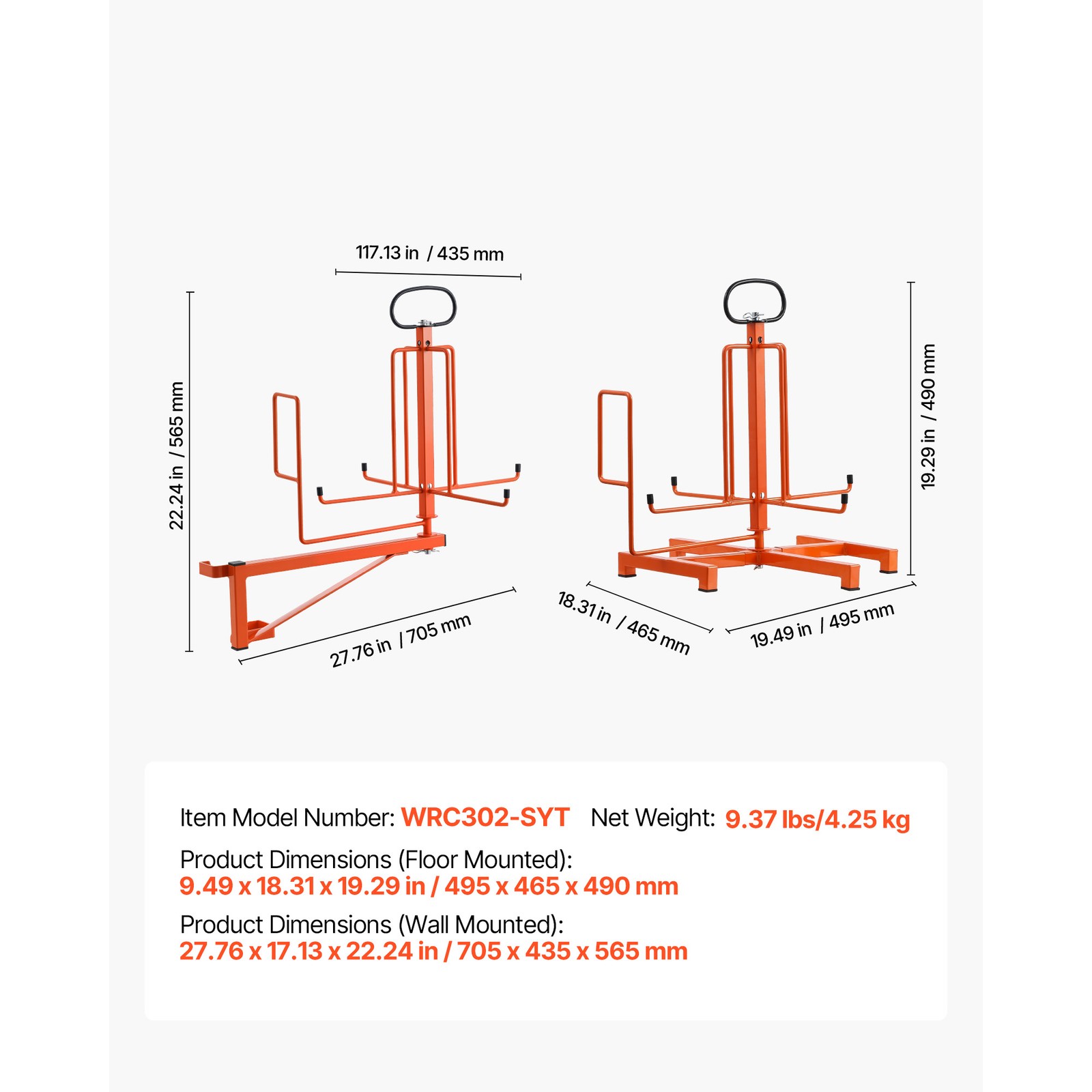 117.13 in / 435 mm

22.24 in / 565 mm

27.76 in / 705 mm

19.29 in / 490 mm

18.31 in / 465 mm

19.49 in / 495 mm

Item Model Number: WRC302-SYT Net Weight: 9.37 lbs/4.25 kg

Product Dimensions (Floor Mounted):
9.49 x 18.31 x 19.29 in / 495 x 465 x 490 mm

Product Dimensions (Wall Mounted):
27.76 x 17.13 x 22.24 in / 705 x 435 x 565 mm