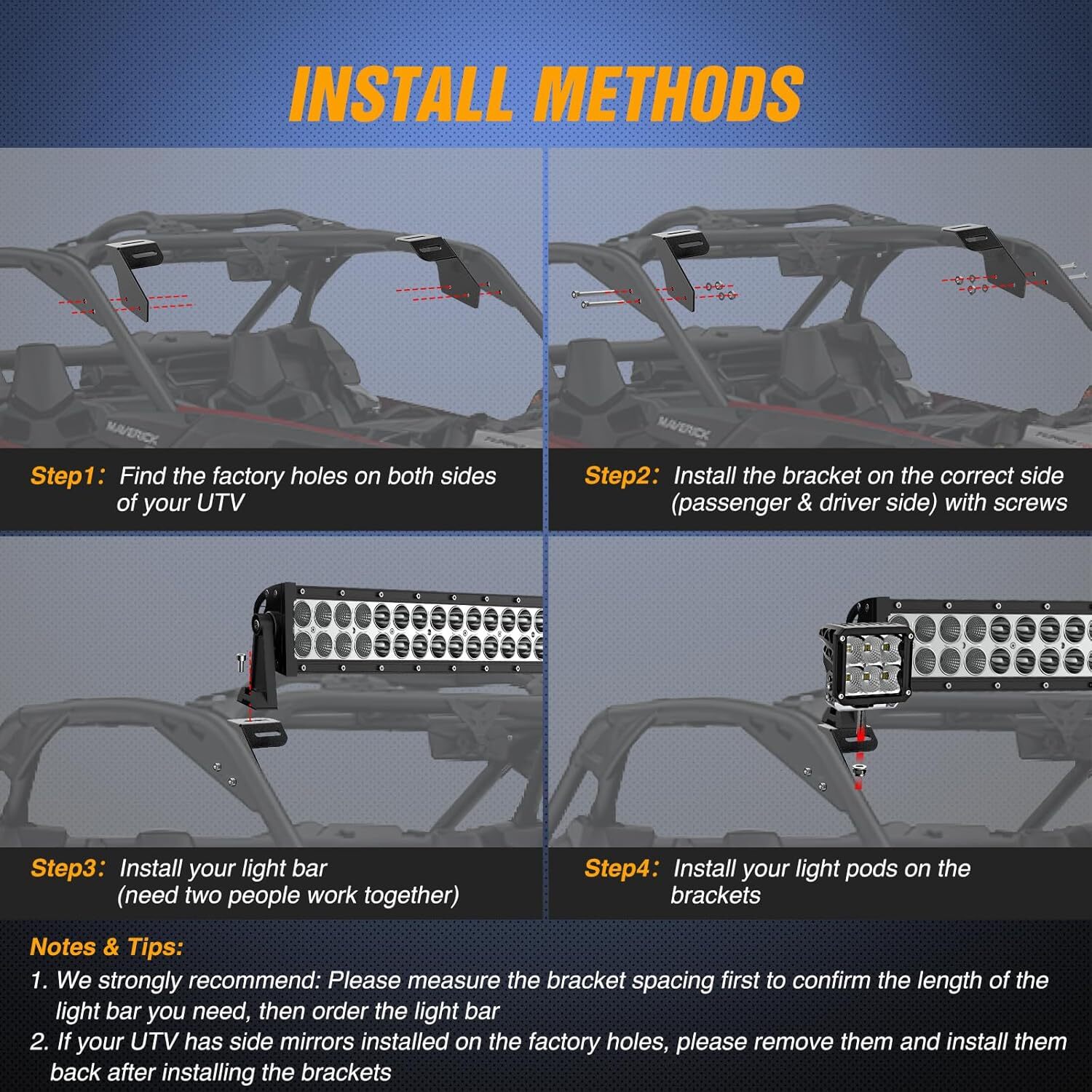 INSTALL METHODS

MAVERICK

MAVERICK

Step1: Find the factory holes on both sides of your UTV

Step2: Install the bracket on the correct side (passenger & driver side) with screws

Step3: Install your light bar (need two people work together)

Step4: Install your light pods on the brackets

Notes & Tips:
1. We strongly recommend: Please measure the bracket spacing first to confirm the length of the light bar you need, then order the light bar
2. If your UTV has side mirrors installed on the factory holes, please remove them and install them back after installing the brackets