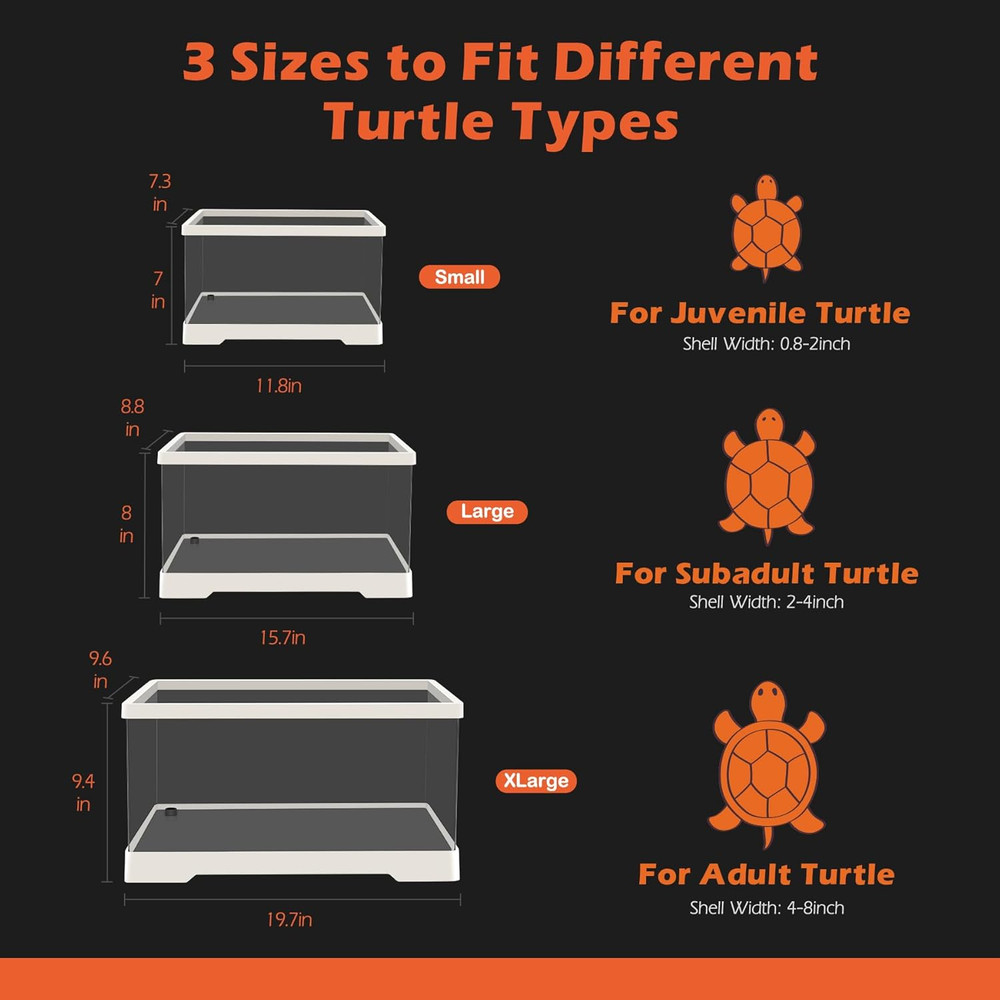 3 Sizes to Fit Different Turtle Types

7.3 in

7 in

11.8in

Small

For Juvenile Turtle
Shell Width: 0.8-2inch

8.8 in

8 in

15.7in

Large

For Subadult Turtle
Shell Width: 2-4inch

9.6 in

9.4 in

19.7in

XLarge

For Adult Turtle
Shell Width: 4-8inch