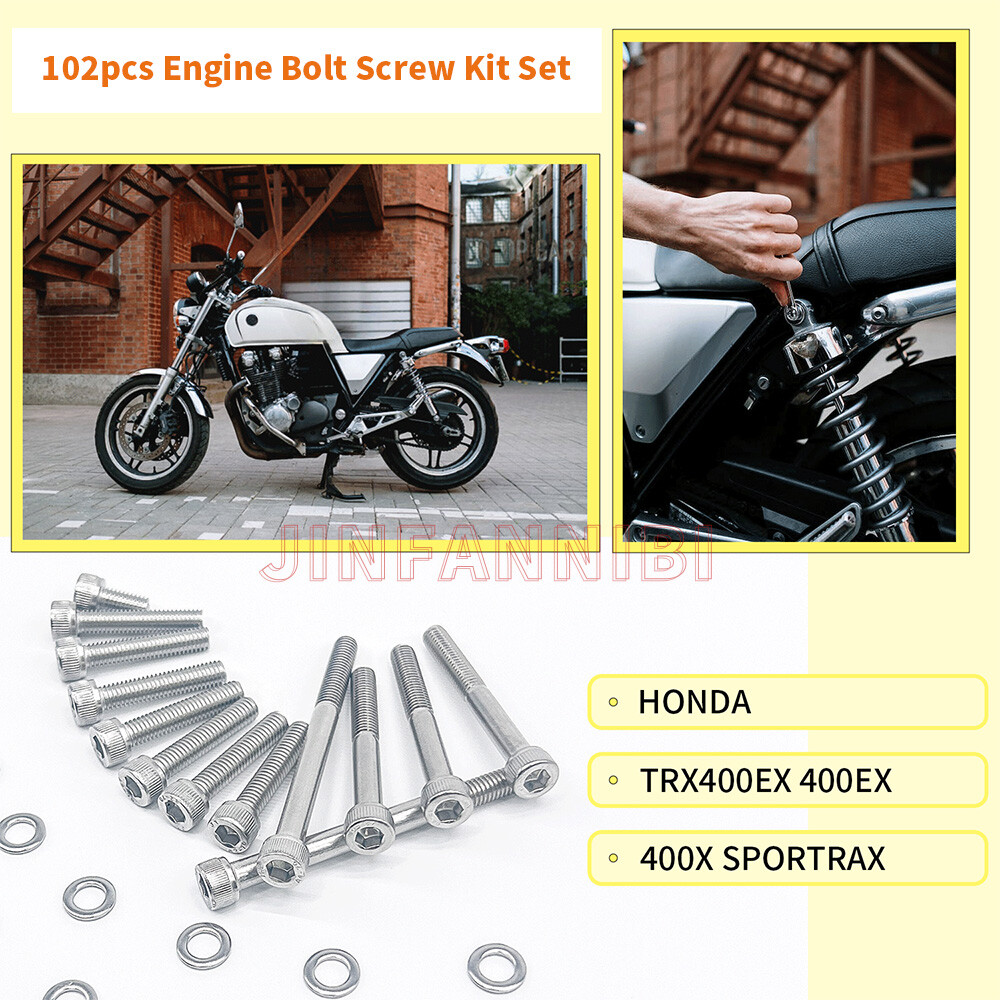 102pcs Engine Bolt Screw Kit Set

JINFANNIBI

HONDA

TRX400EX 400EX

400X SPORTRAX