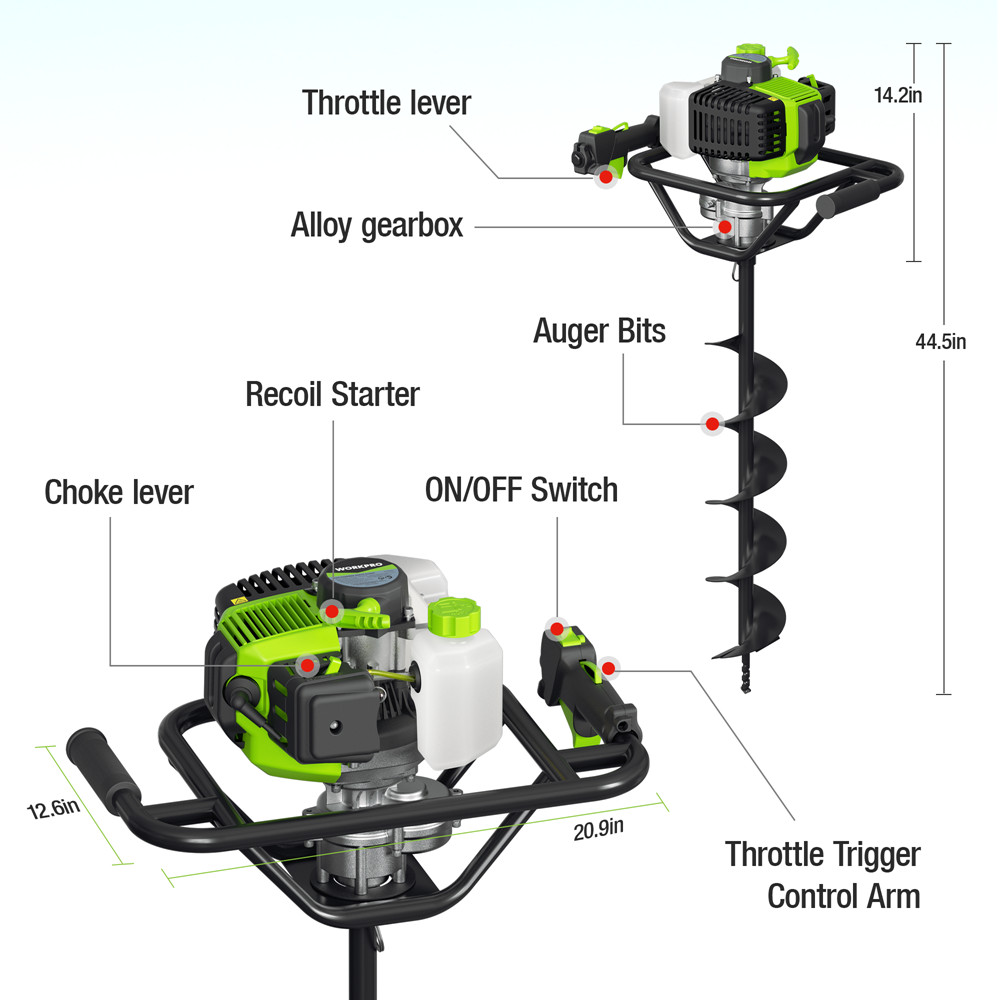 Throttle lever

14.2in

Alloy gearbox

Auger Bits

44.5in

Recoil Starter

Choke lever

ON/OFF Switch

WORKPRO

12.6in

20.9in

Throttle Trigger Control Arm