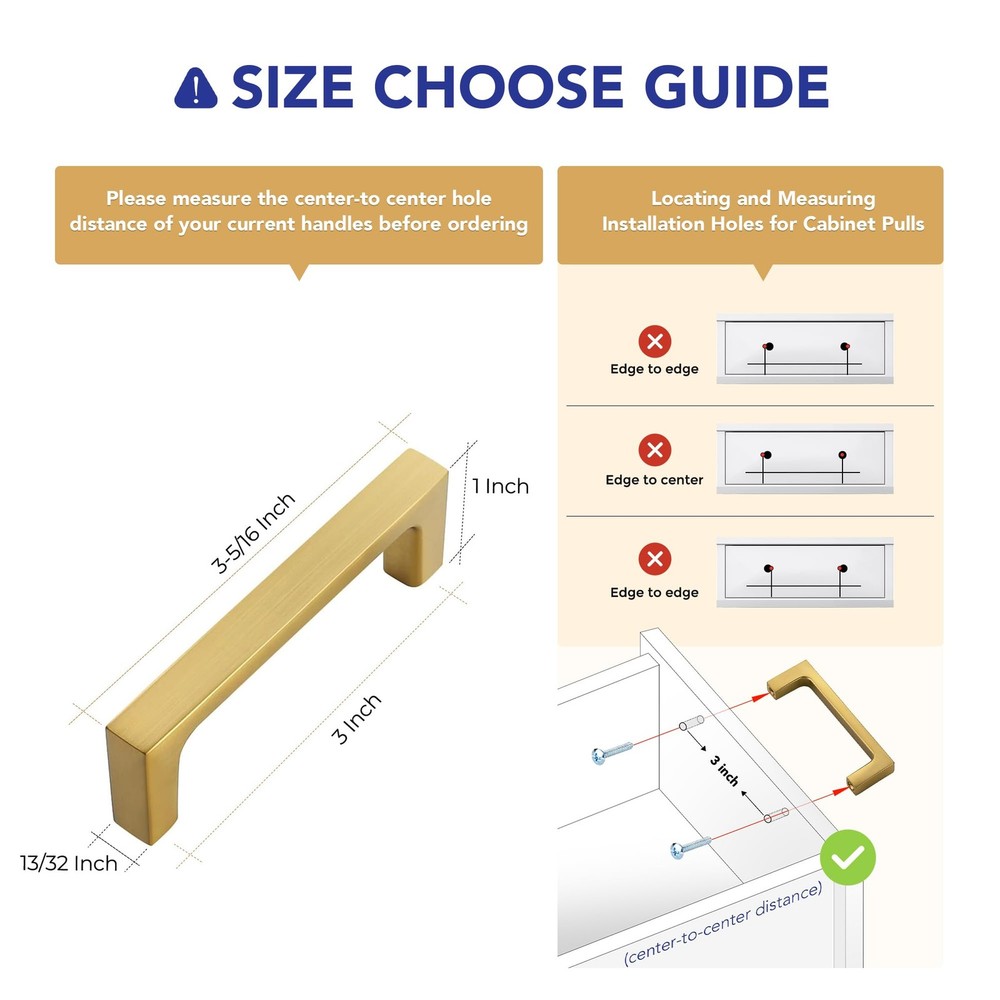 SIZE CHOOSE GUIDE

Please measure the center-to center hole distance of your current handles before ordering

3-5/16 Inch

1 Inch

3 Inch

13/32 Inch

Locating and Measuring Installation Holes for Cabinet Pulls

Edge to edge

Edge to center

Edge to edge

3 inch

(center-to-center distance)