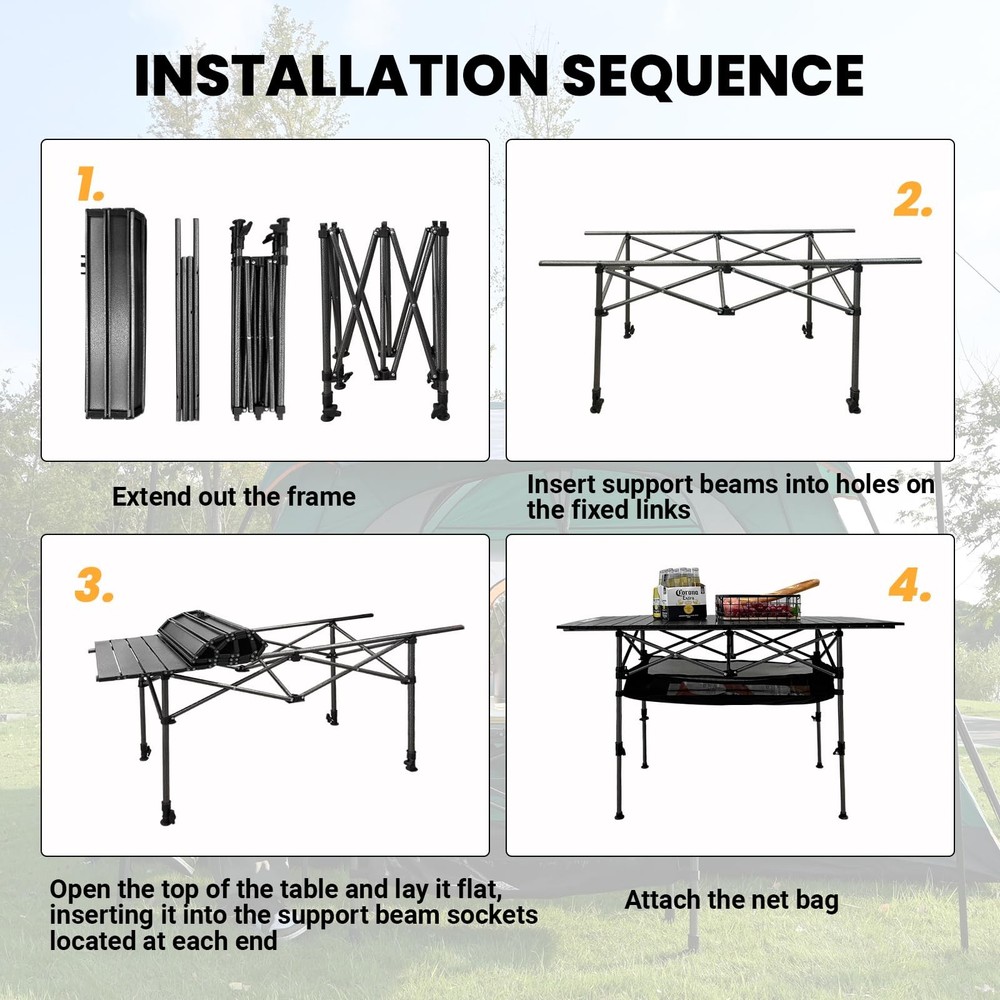 INSTALLATION SEQUENCE

1.

Extend out the frame

2.

Insert support beams into holes on the fixed links

3.

Open the top of the table and lay it flat, inserting it into the support beam sockets located at each end

4.

Corona Extra

Attach the net bag